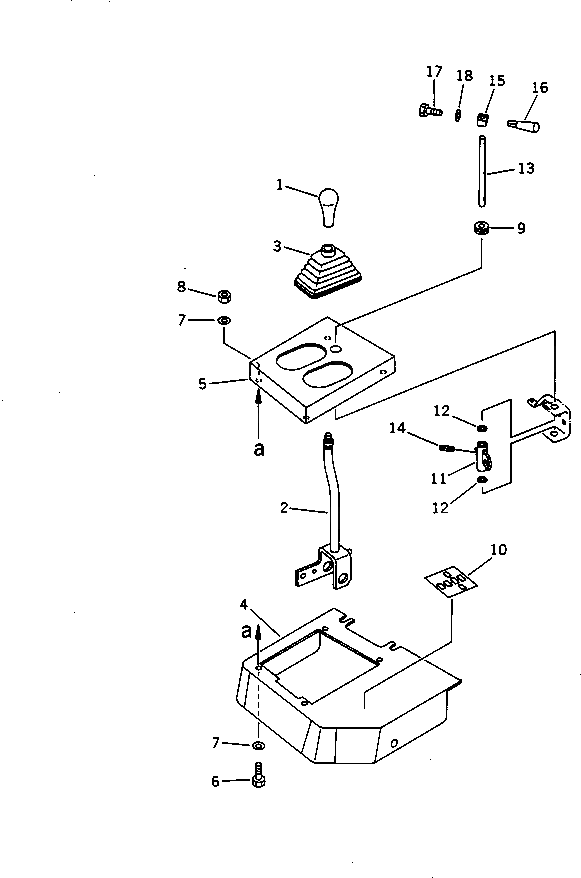 17
18
15
16
13
1
9
3
8
7
5
a
12
14
11
12
2
10
4
a
7
6