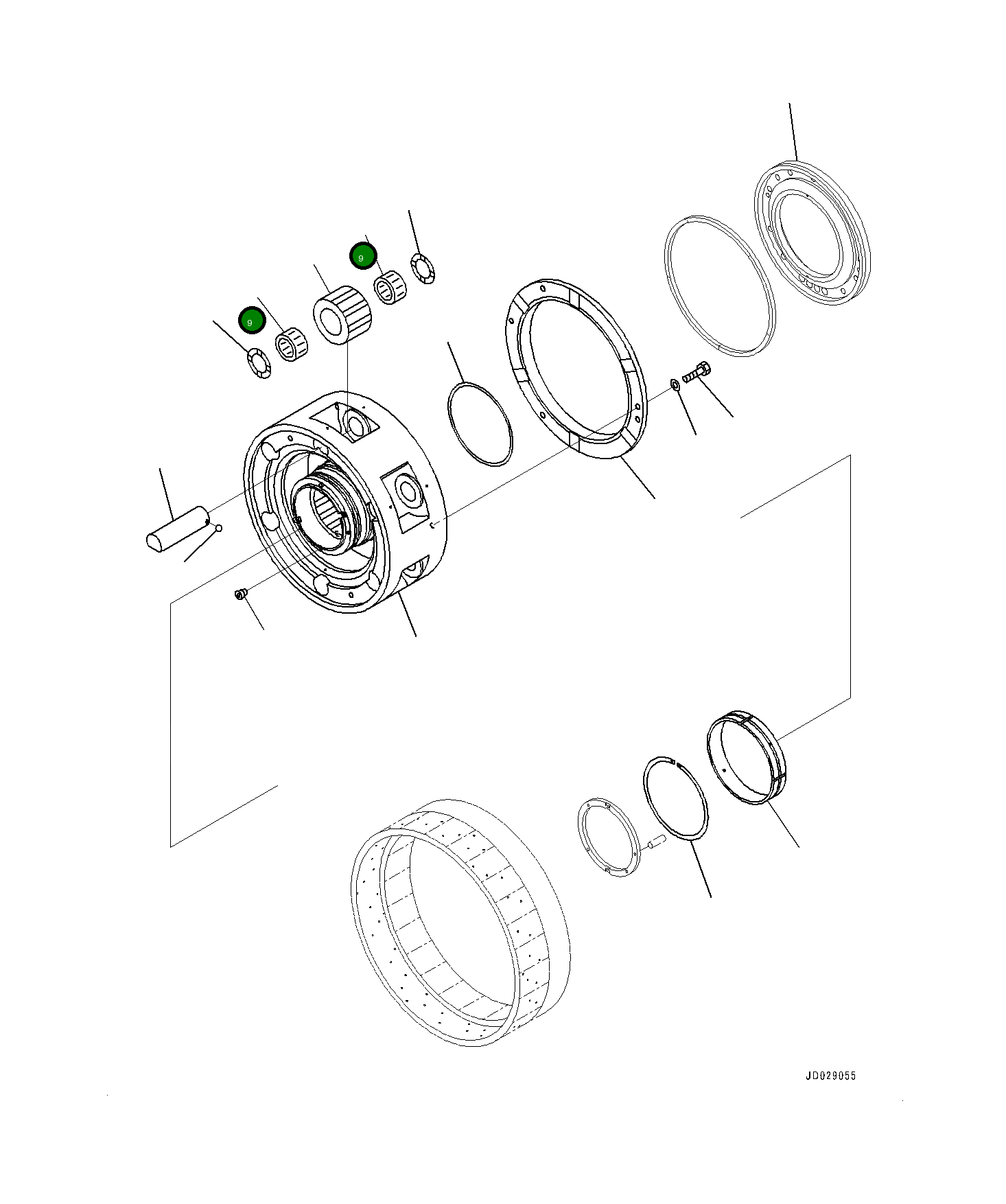 9
9
JD029055