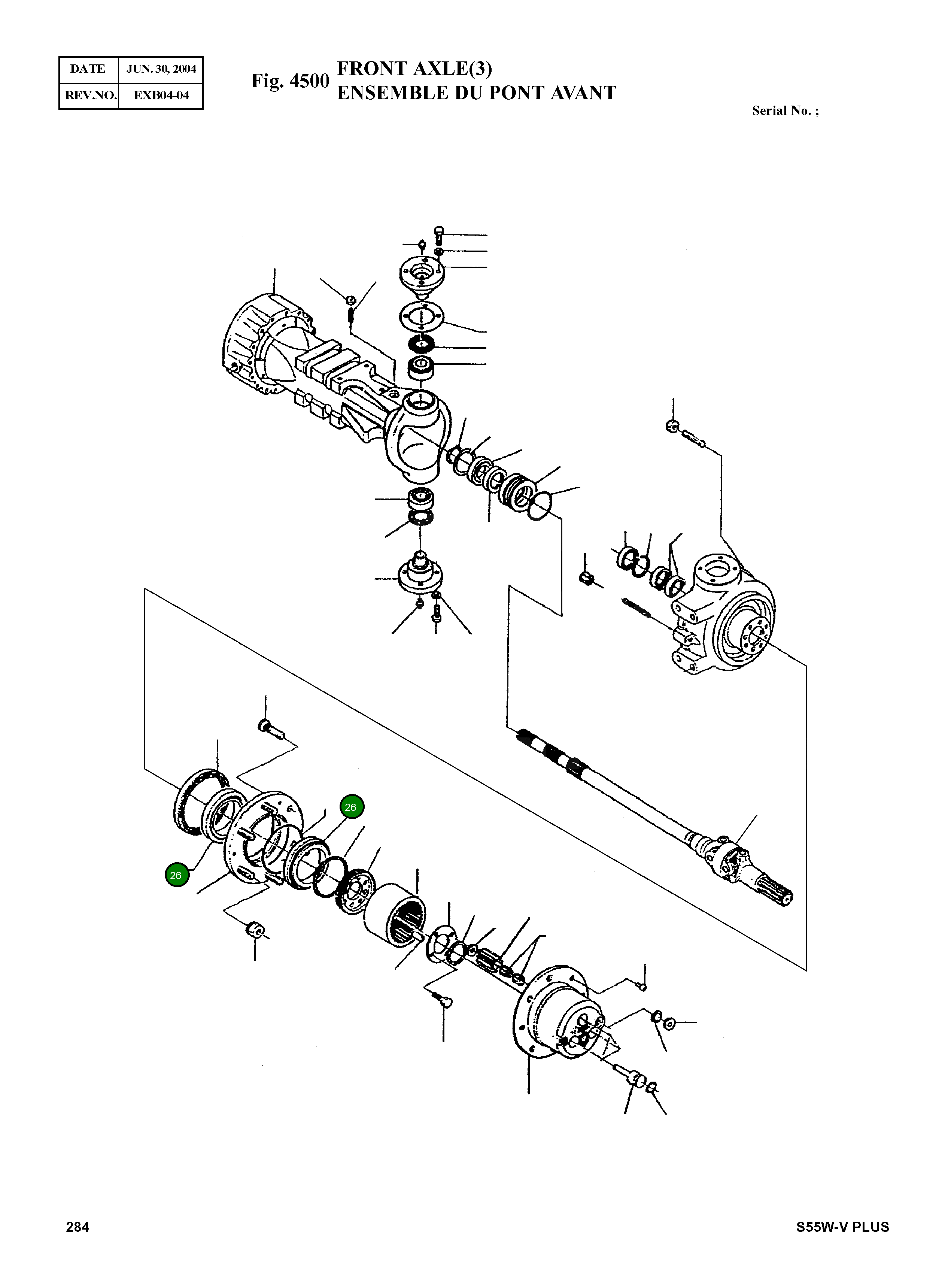 | DATE | JUN. 30, 2004 |
|---|---|
| REV.NO. | EXB04-04 |

Fig. 4500 FRONT AXLE(3)
ENSEMBLE DU PONT AVANT

Serial No. ;

26

26

284

S55W-V PLUS