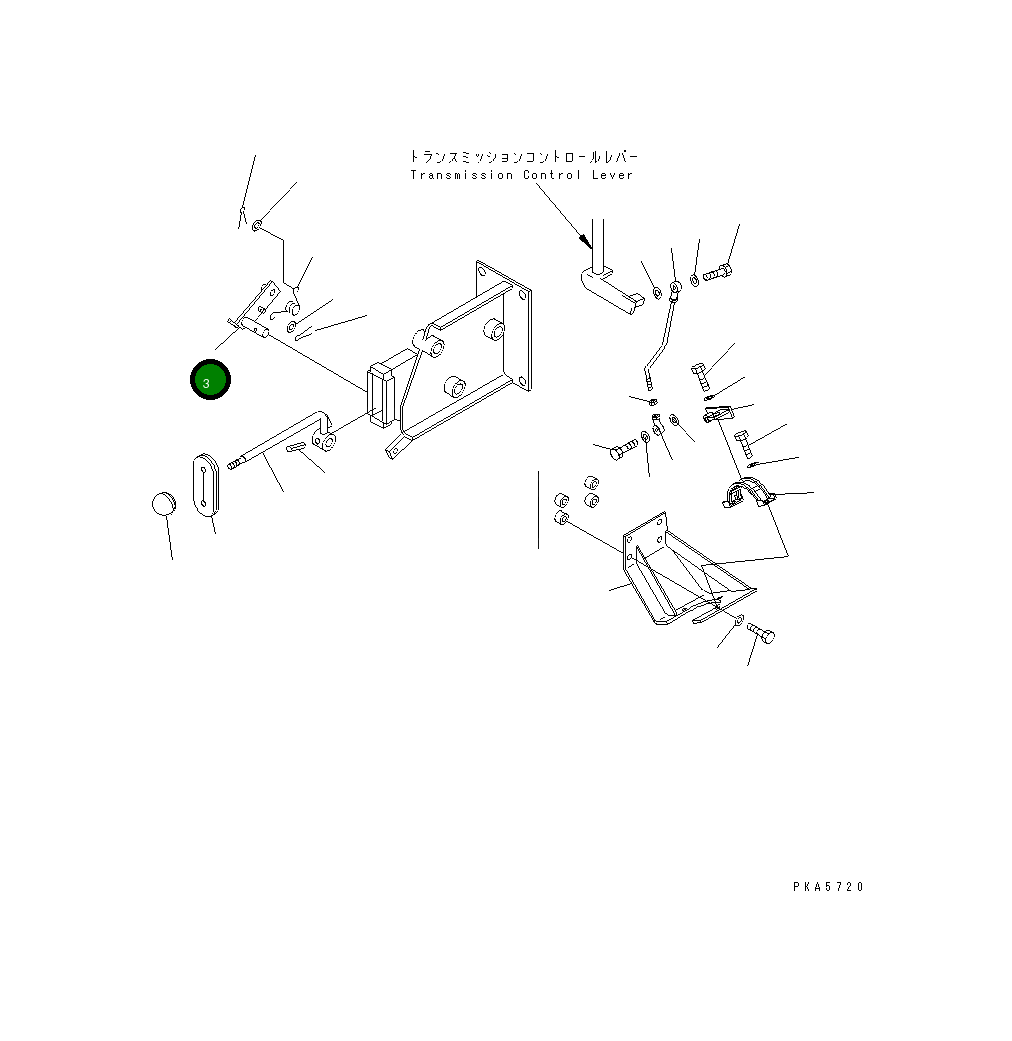 トランスミッションコントロールレバー
Transmission Control Lever

3

PKA5720