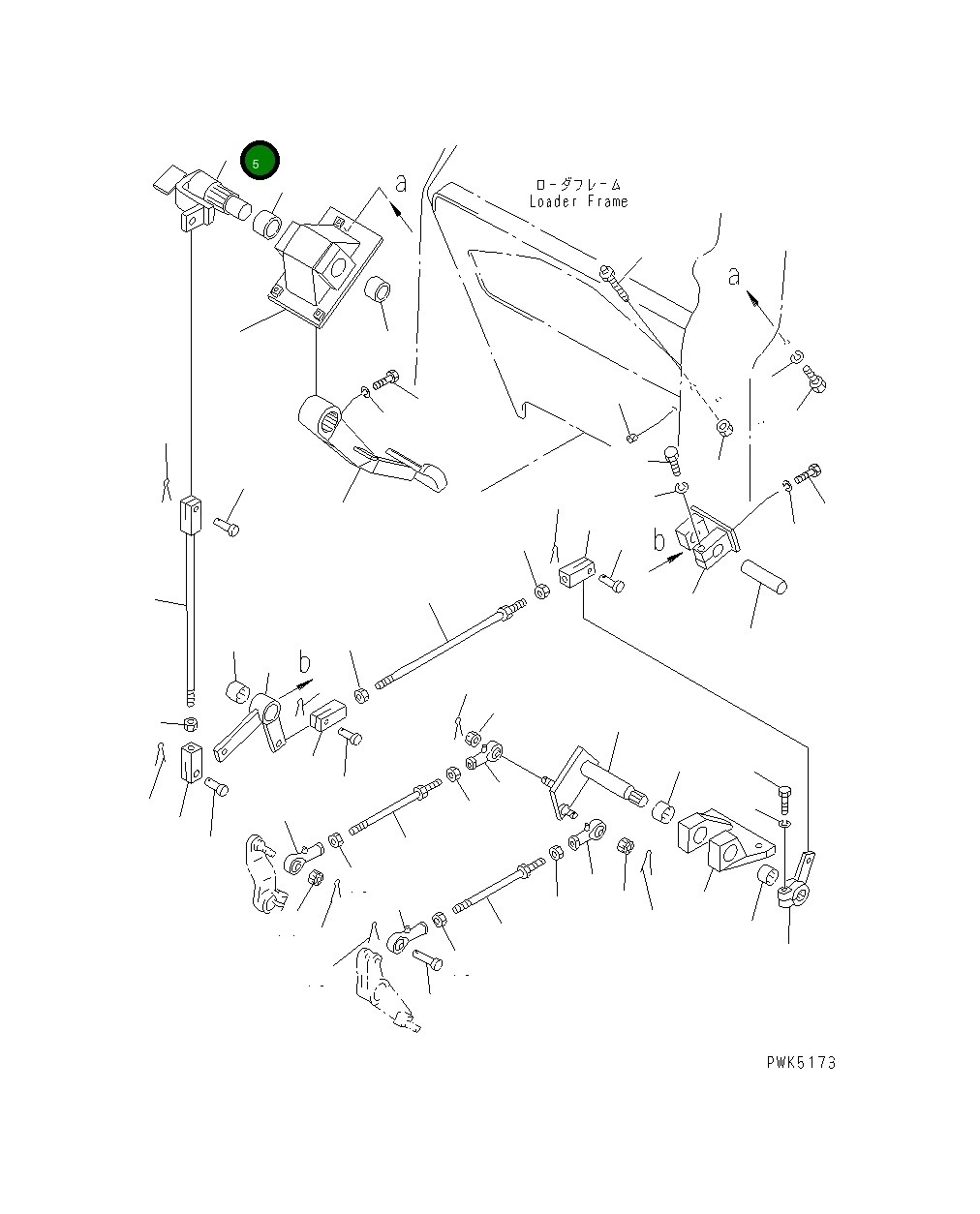 5

a

ローダフレーム
Loader Frame

a

b

b

PWK5173