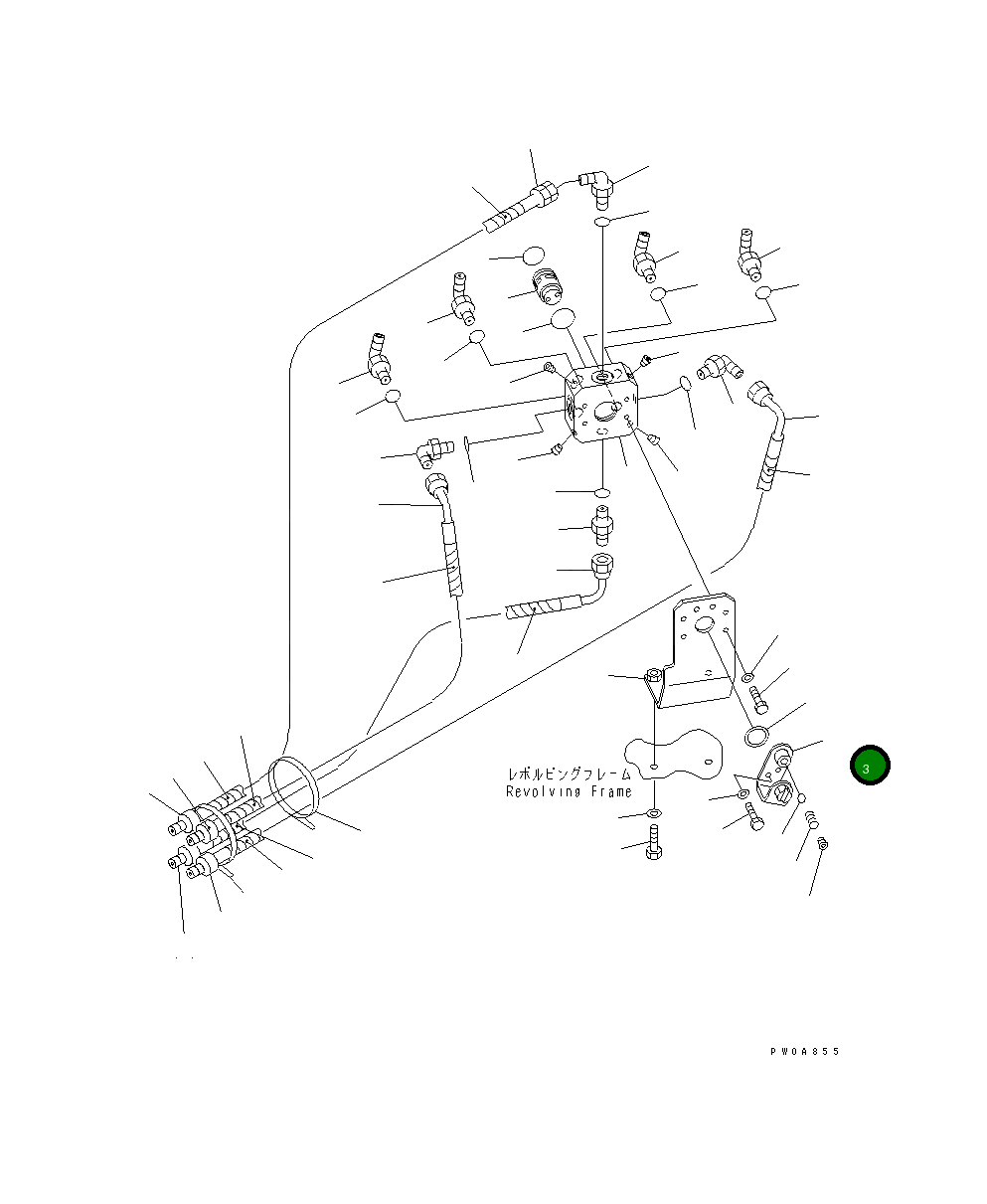 レボルビングフレーム
Revolving Frame

3

PW0A855