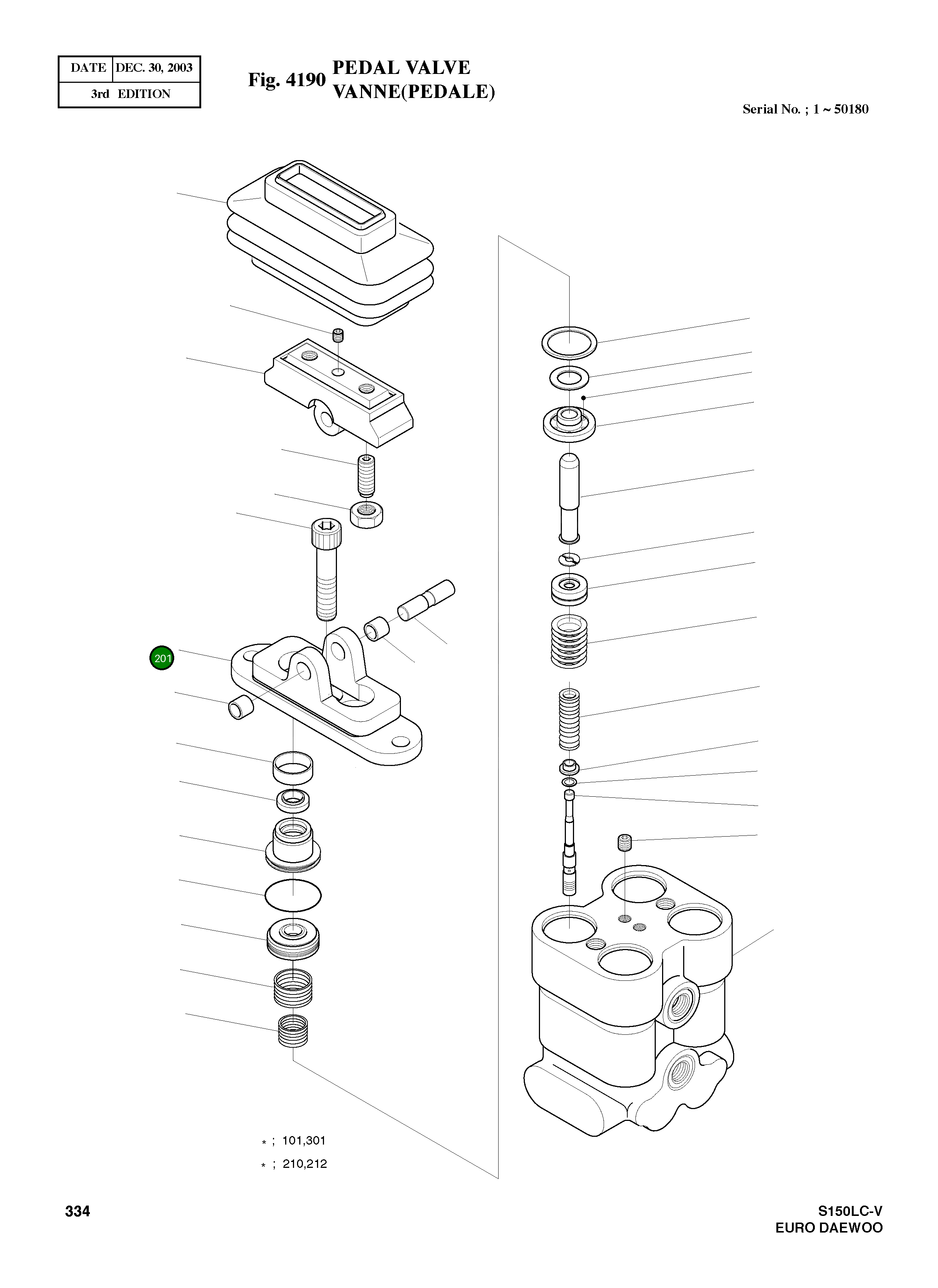 | DATE | DEC. 30, 2003 |
|---|---|
| 3rd EDITION | |

Fig. 4190 PEDAL VALVE
VANNE(PEDALE)

Serial No. ; 1 ~ 50180

201

＊ ; 101,301
＊ ; 210,212

334

S150LC-V
EURO DAEWOO