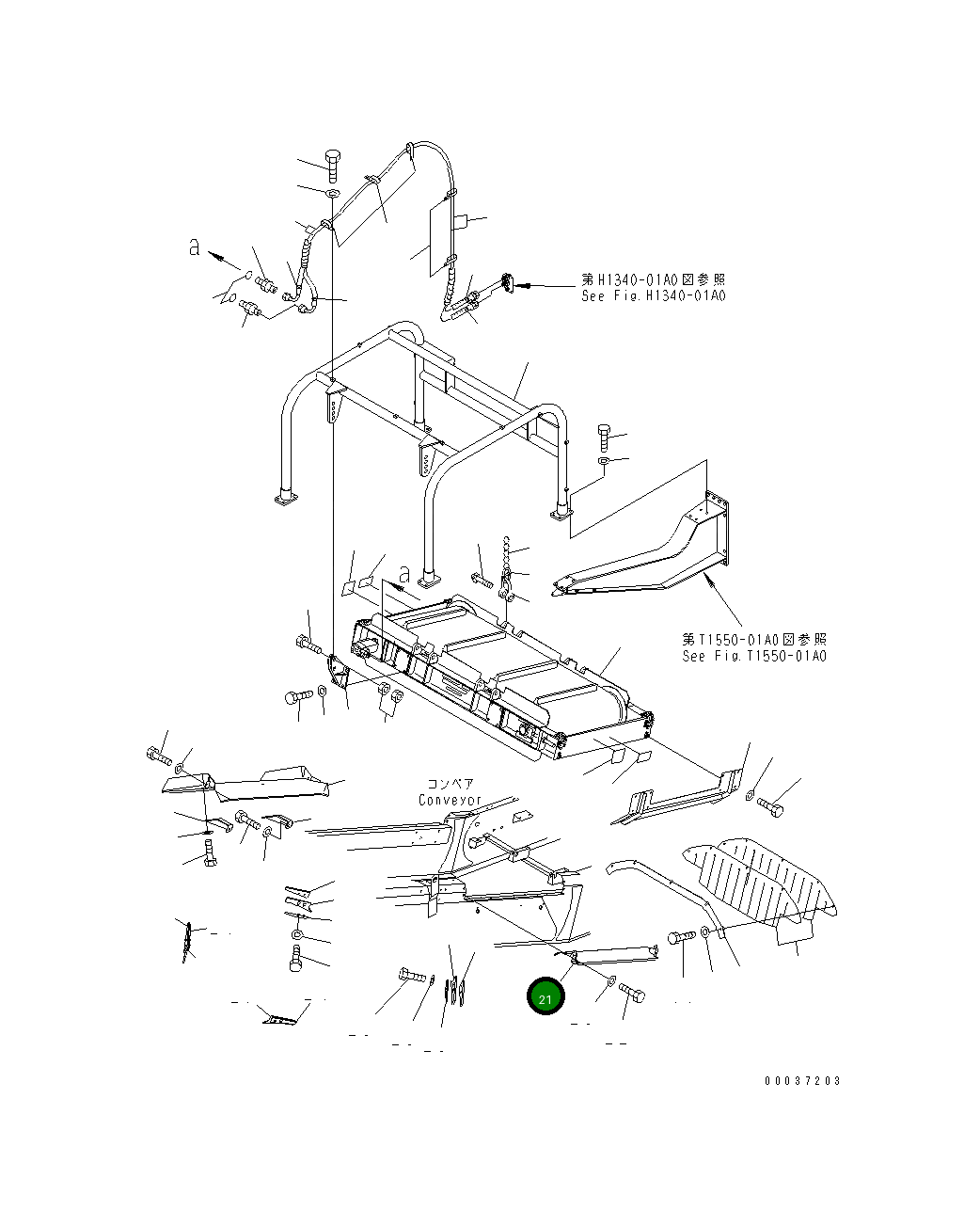 a

第H1340-01A0図参照
See Fig.H1340-01A0

a

第T1550-01A0図参照
See Fig.T1550-01A0

コンベア
Conveyor

21

00037203