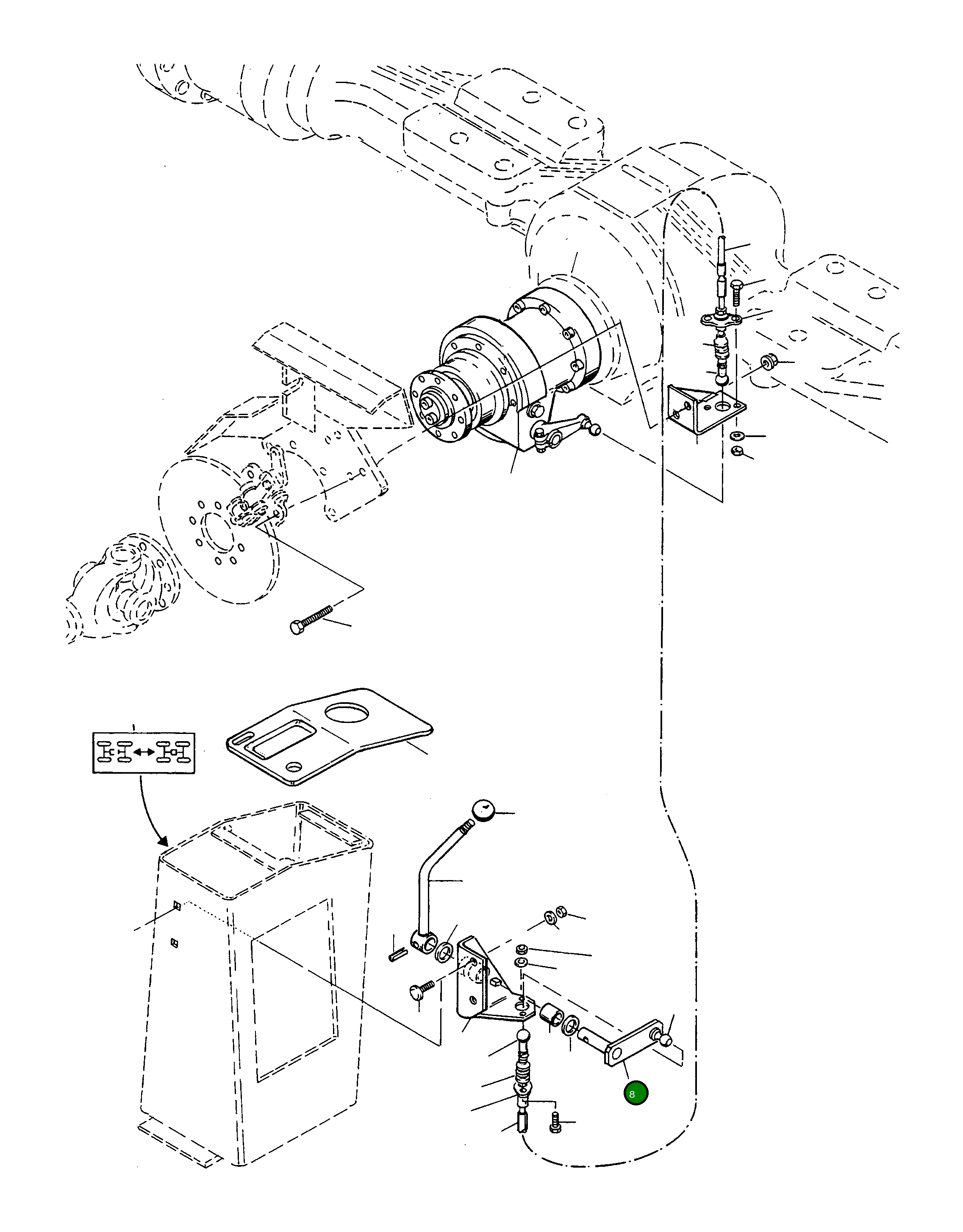 8