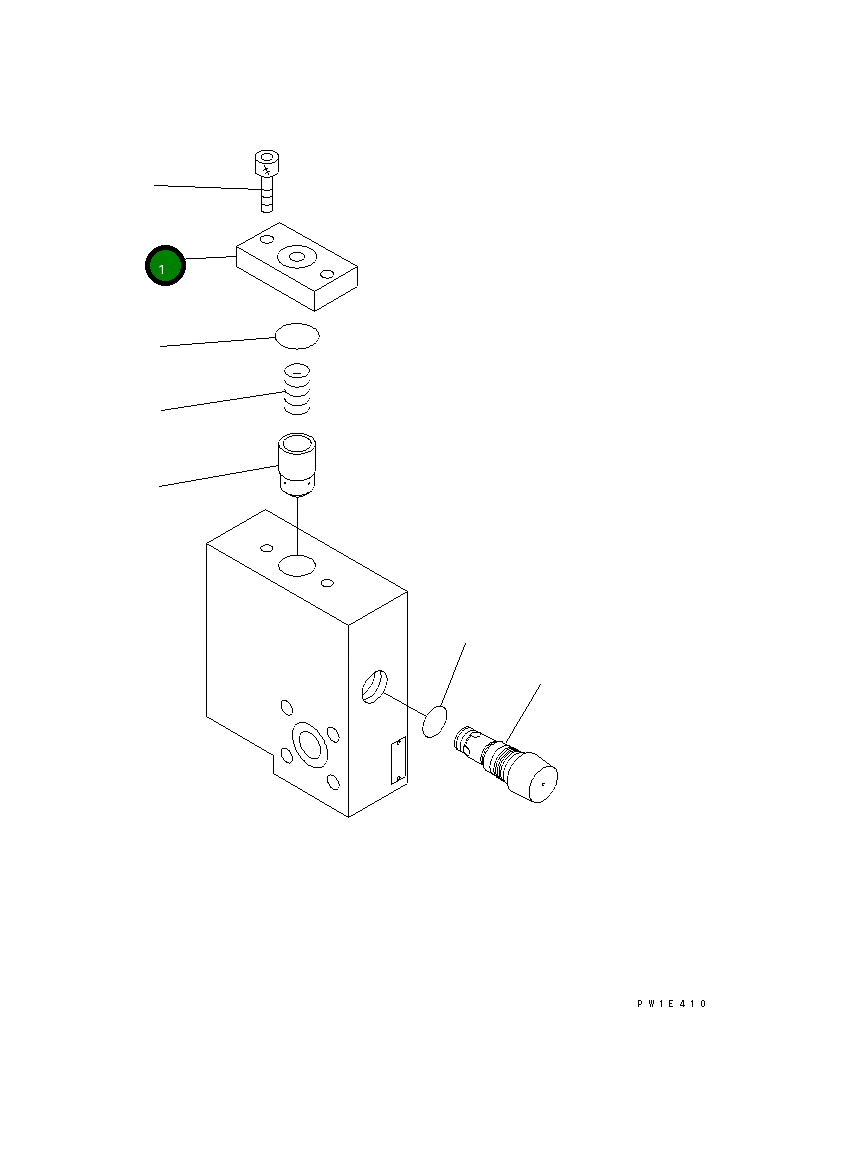 1

PW1E410