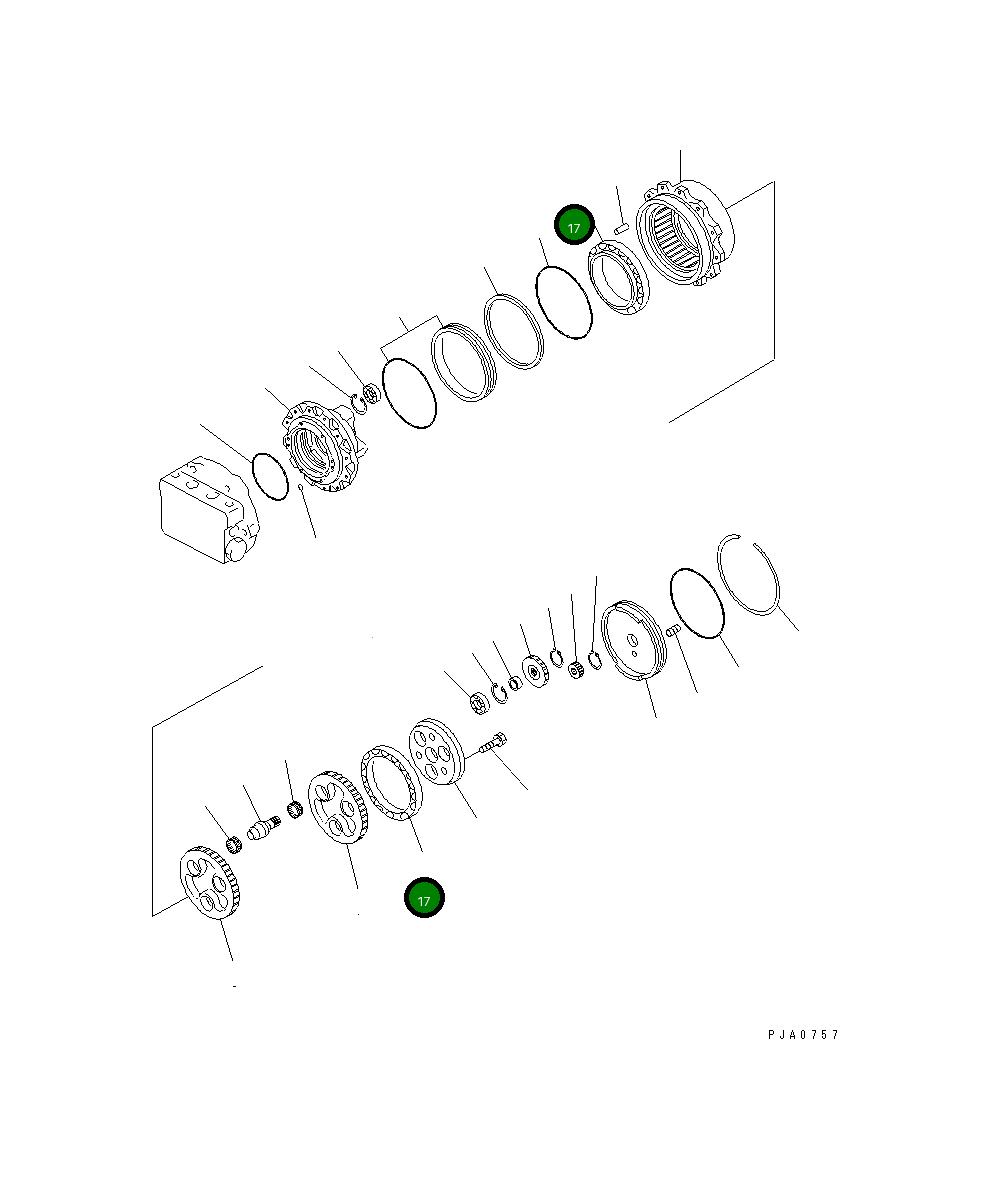 17

17

PJA0757