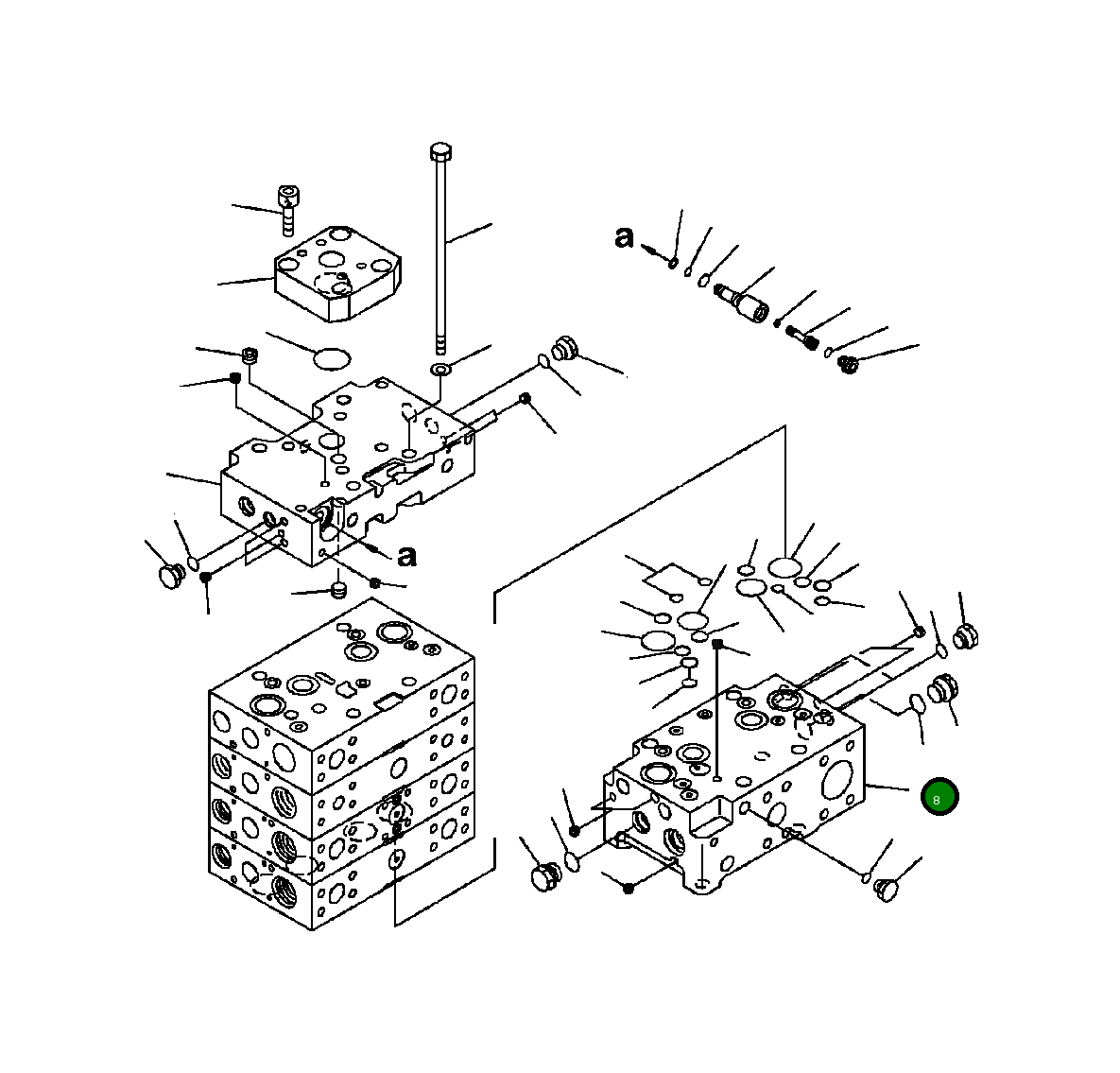 a
a
8