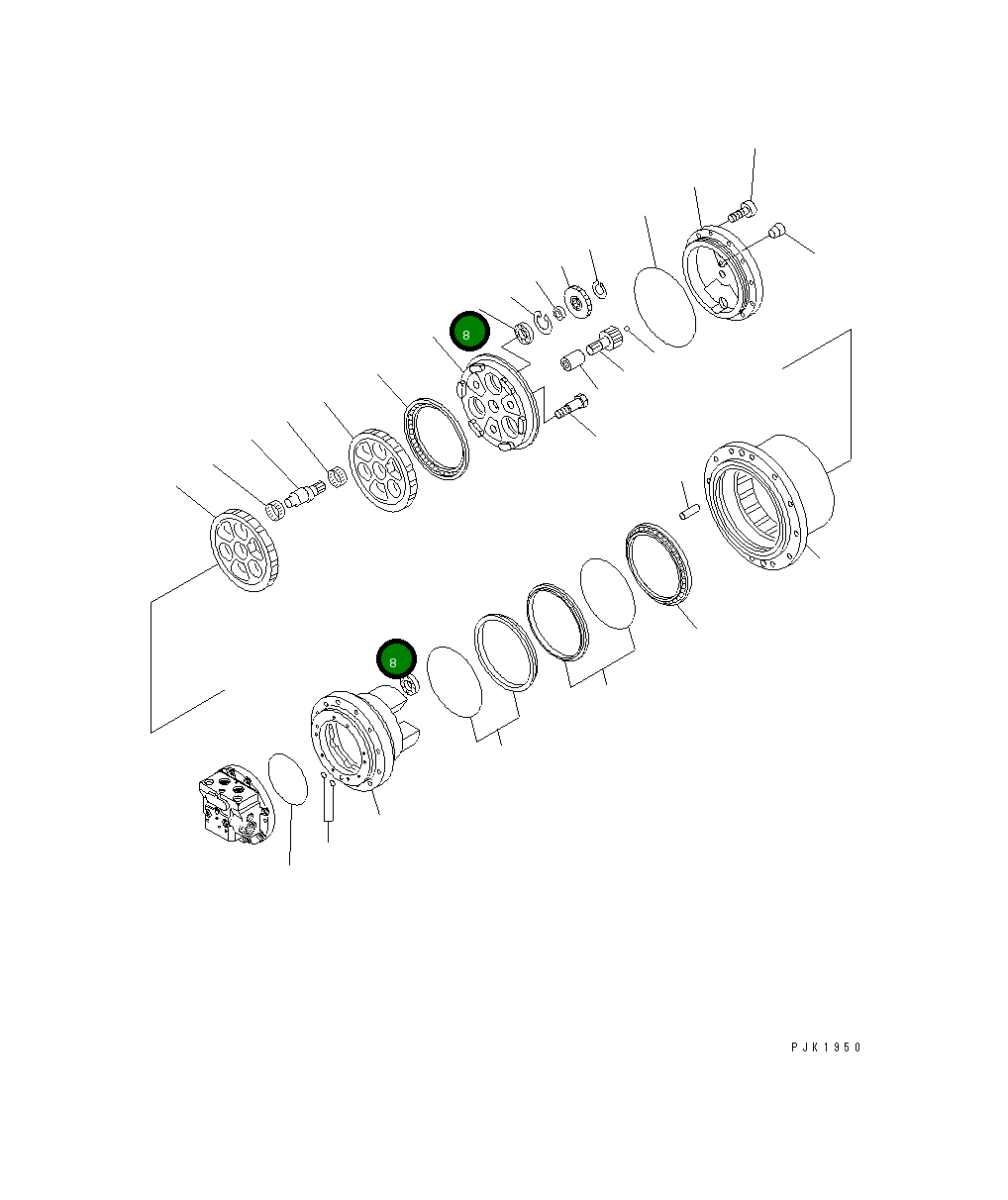 8
8
PJK1950