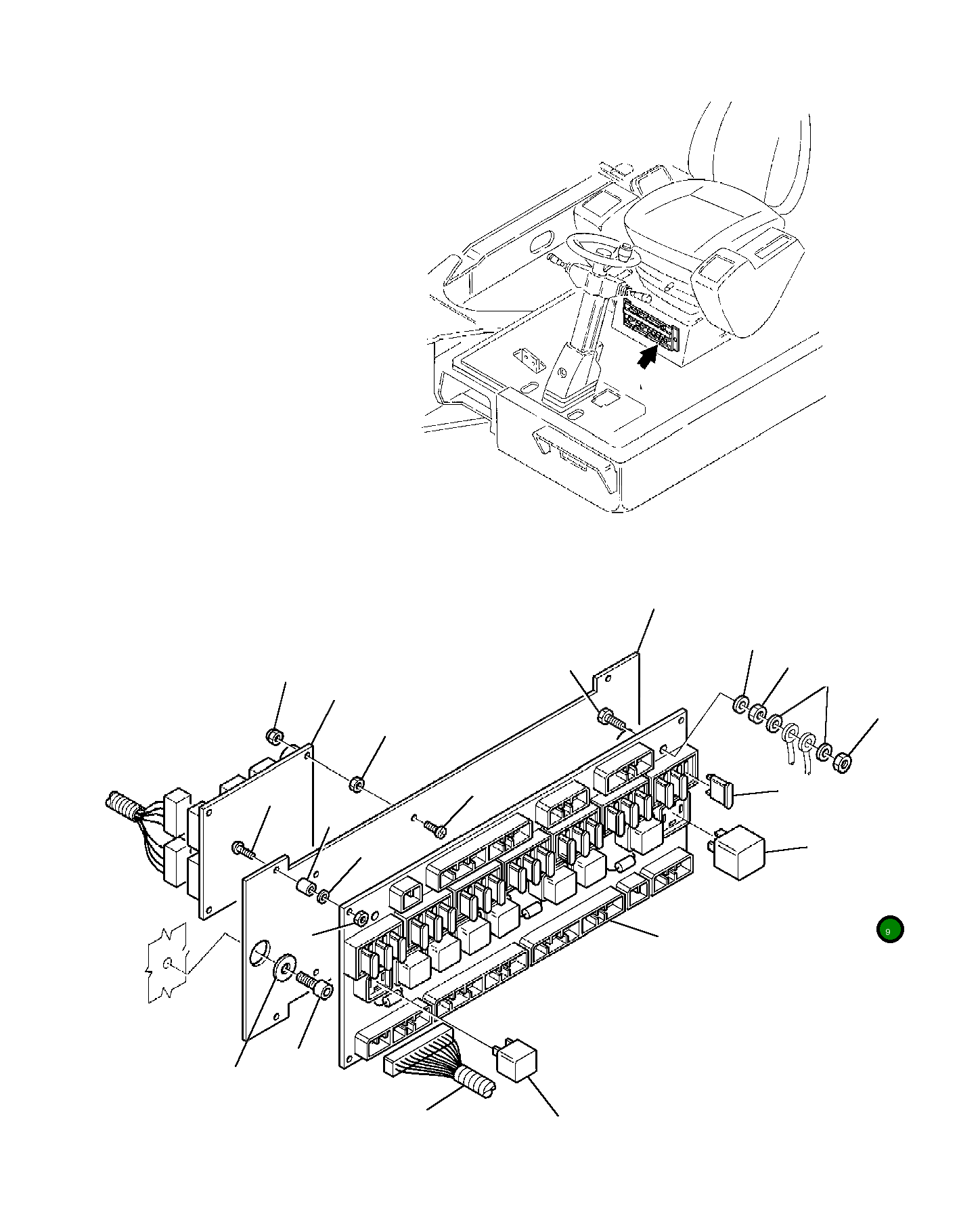 g