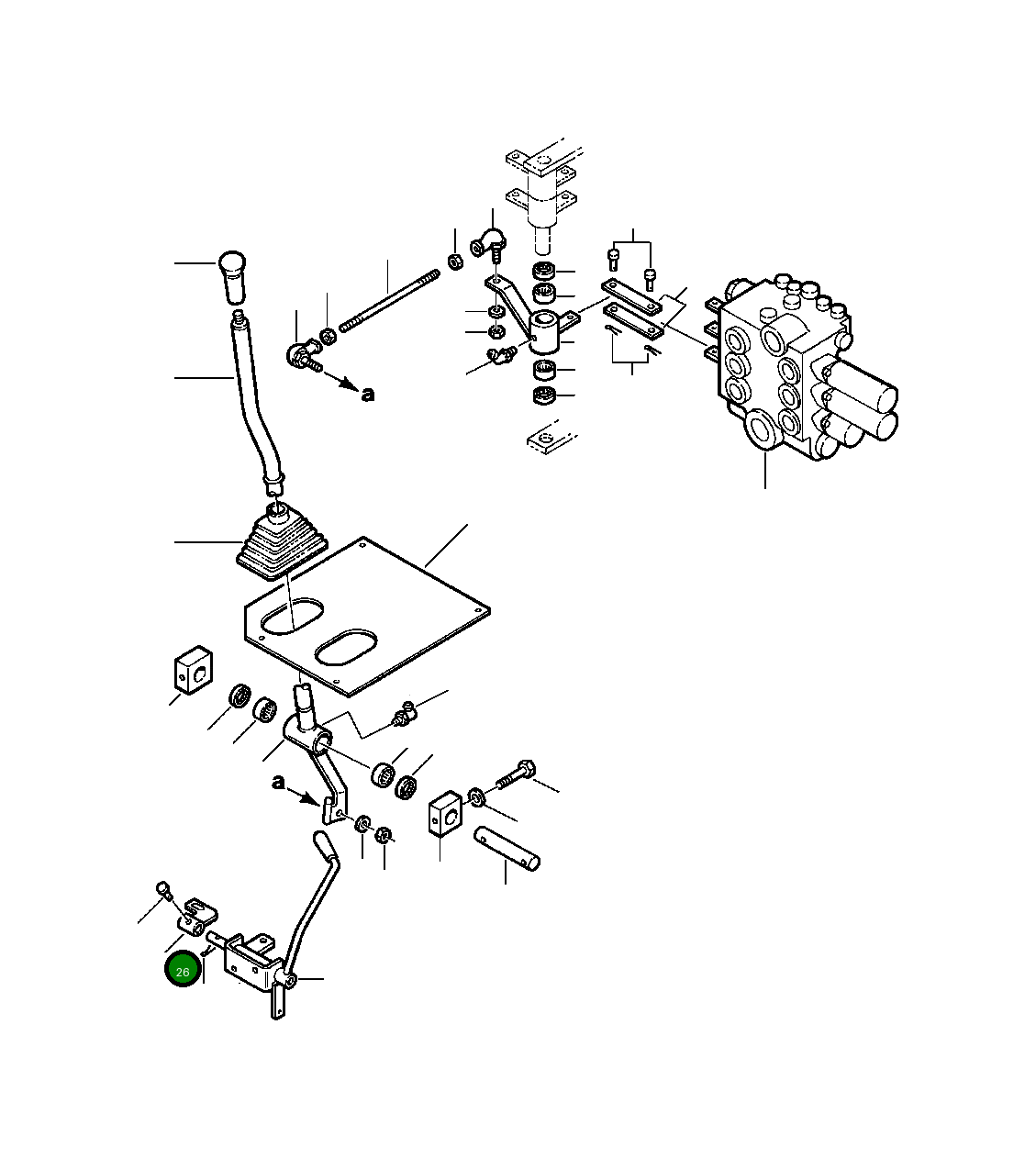 a
a
26