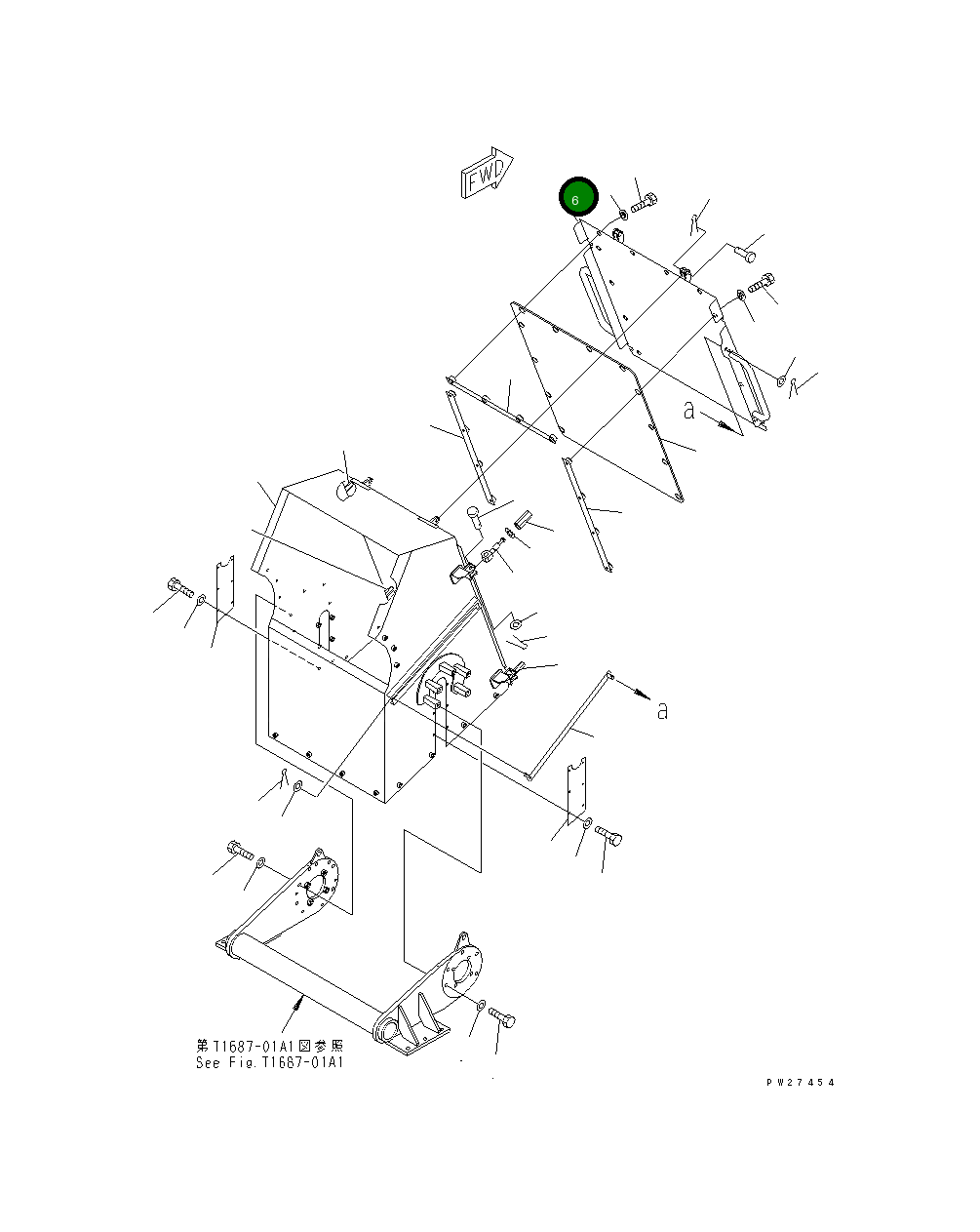 FWD

6

a

a

第T1687-01A1図参照
See Fig.T1687-01A1

PW27454