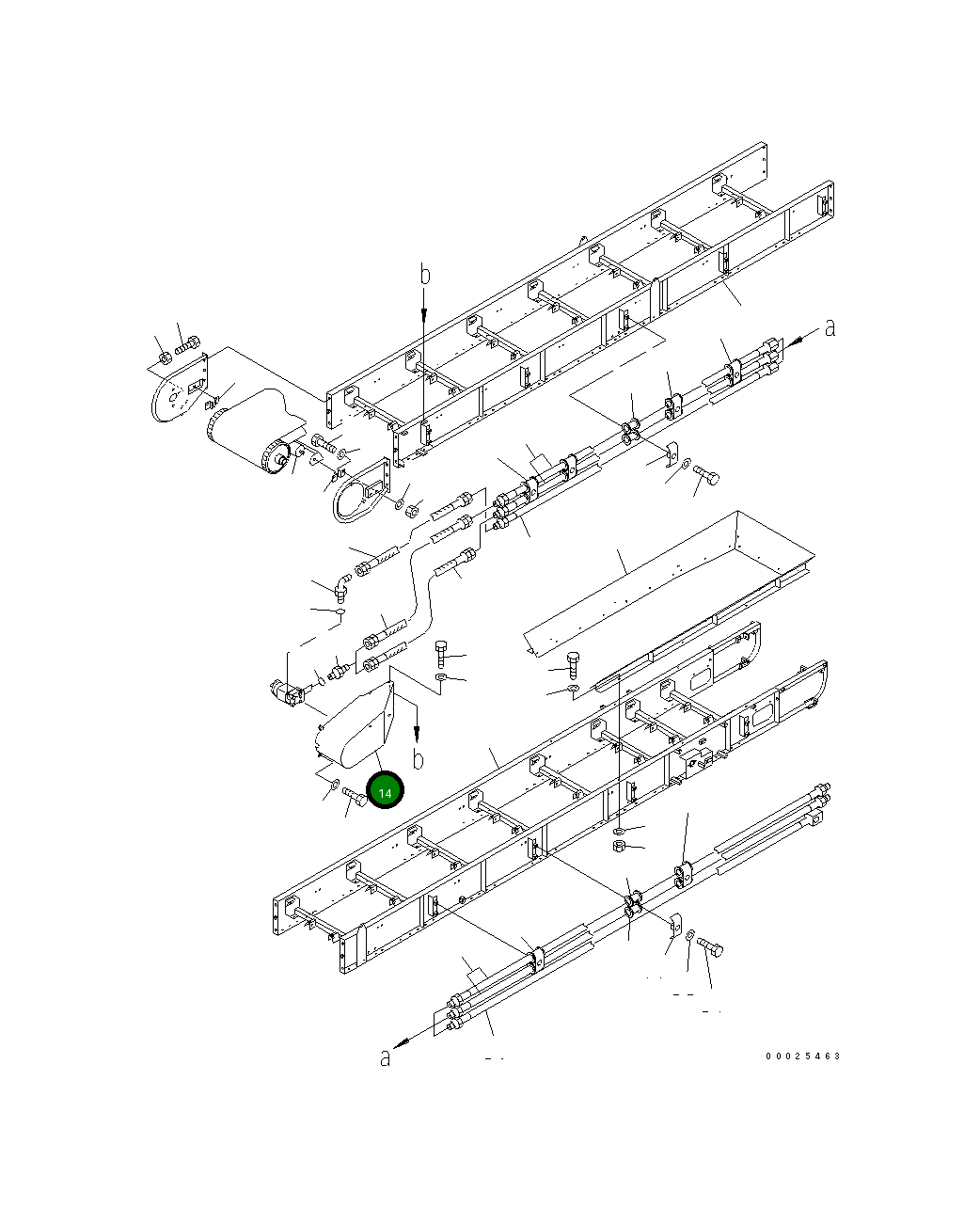 b
a
b
14
a
00025463