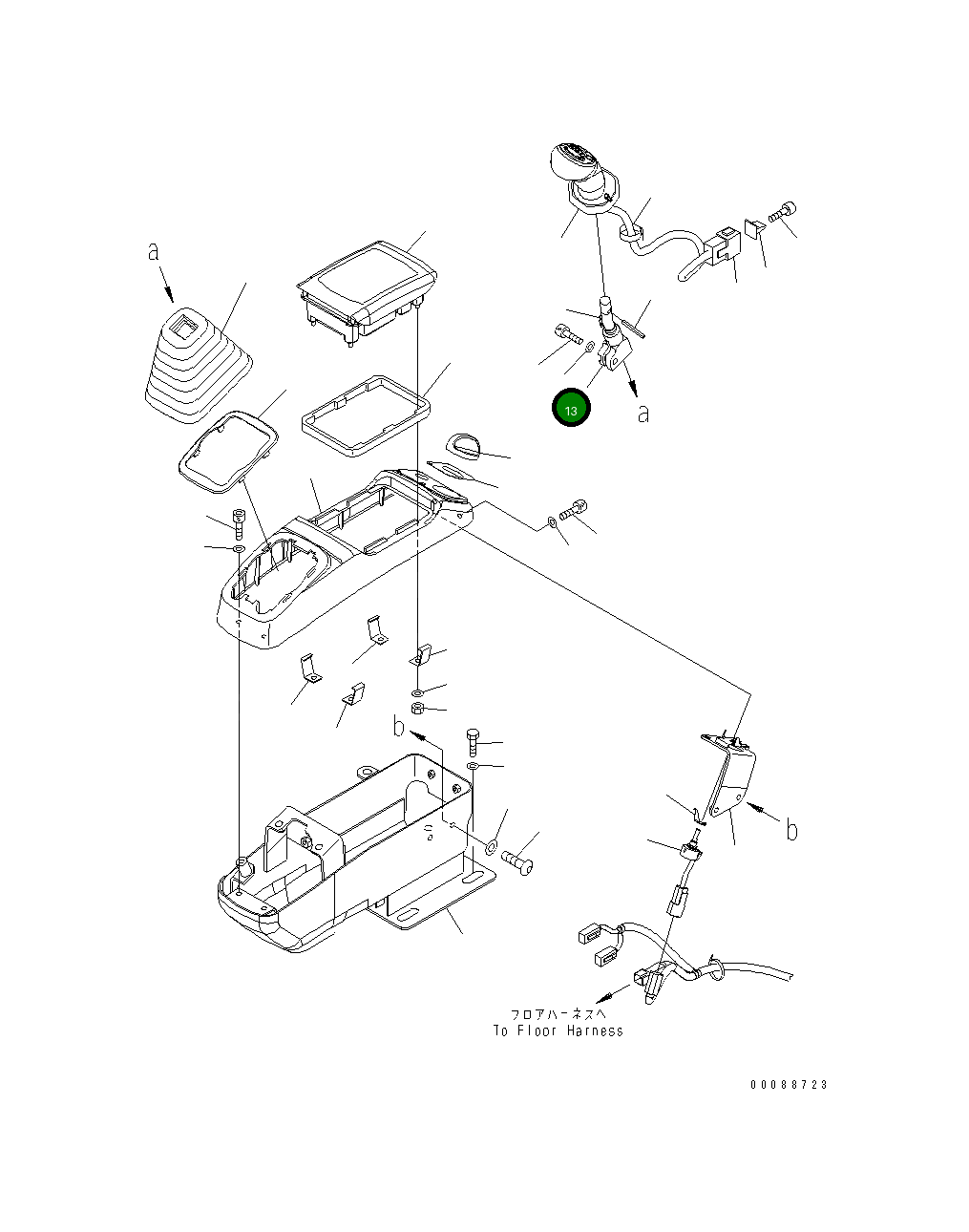 a
13
a
b
b
フロアハーネスへ
To Floor Harness
00088723