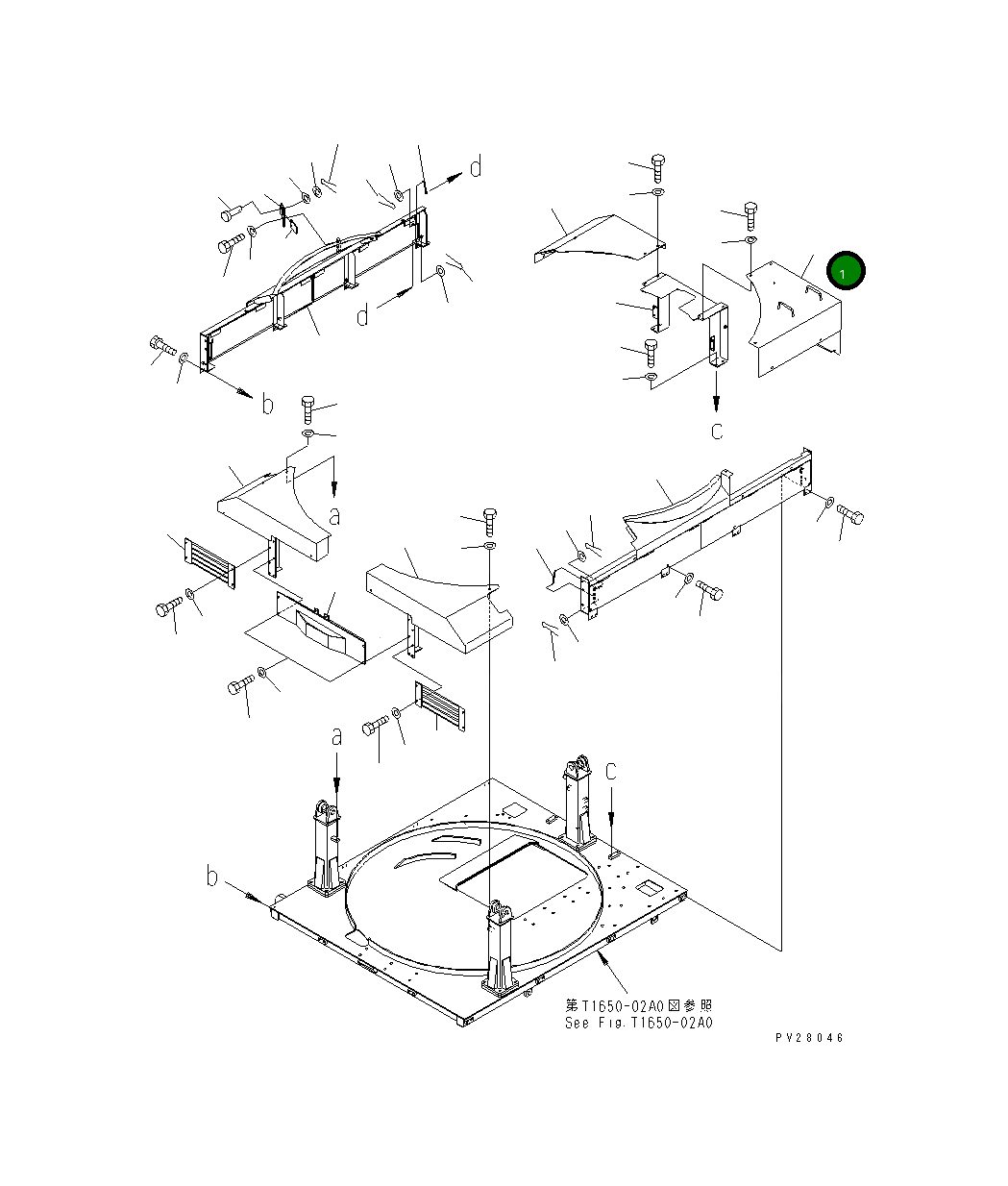 d

1

d

b

c

a

a

c

b

第T1650-02A0図参照
See Fig.T1650-02A0

PV28046