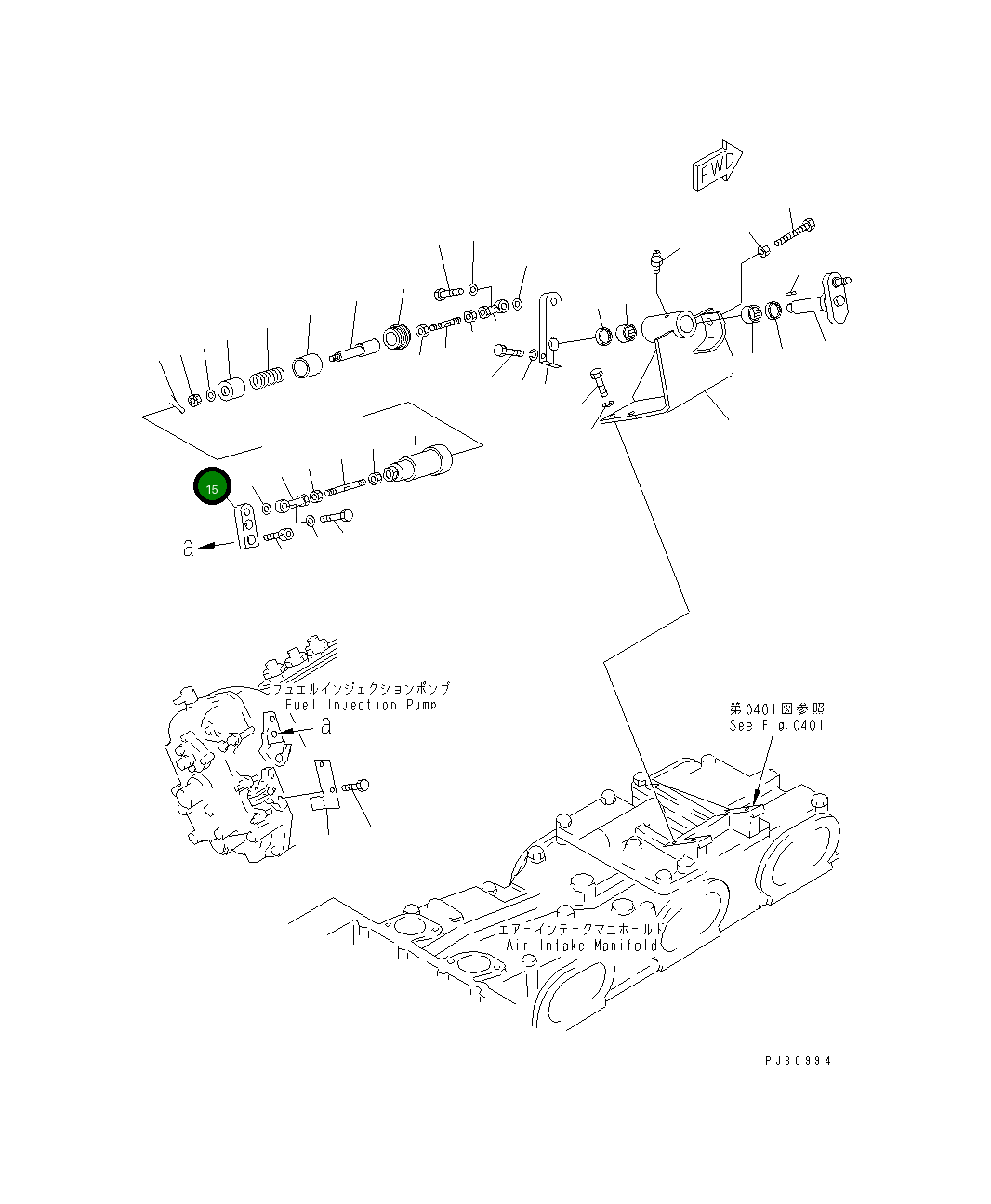 FWD

15

a

フュエルインジェクションポンプ
Fuel Injection Pump

a

第0401図参照
See Fig.0401

エアーインテークマニホールド
Air Intake Manifold

PJ30994