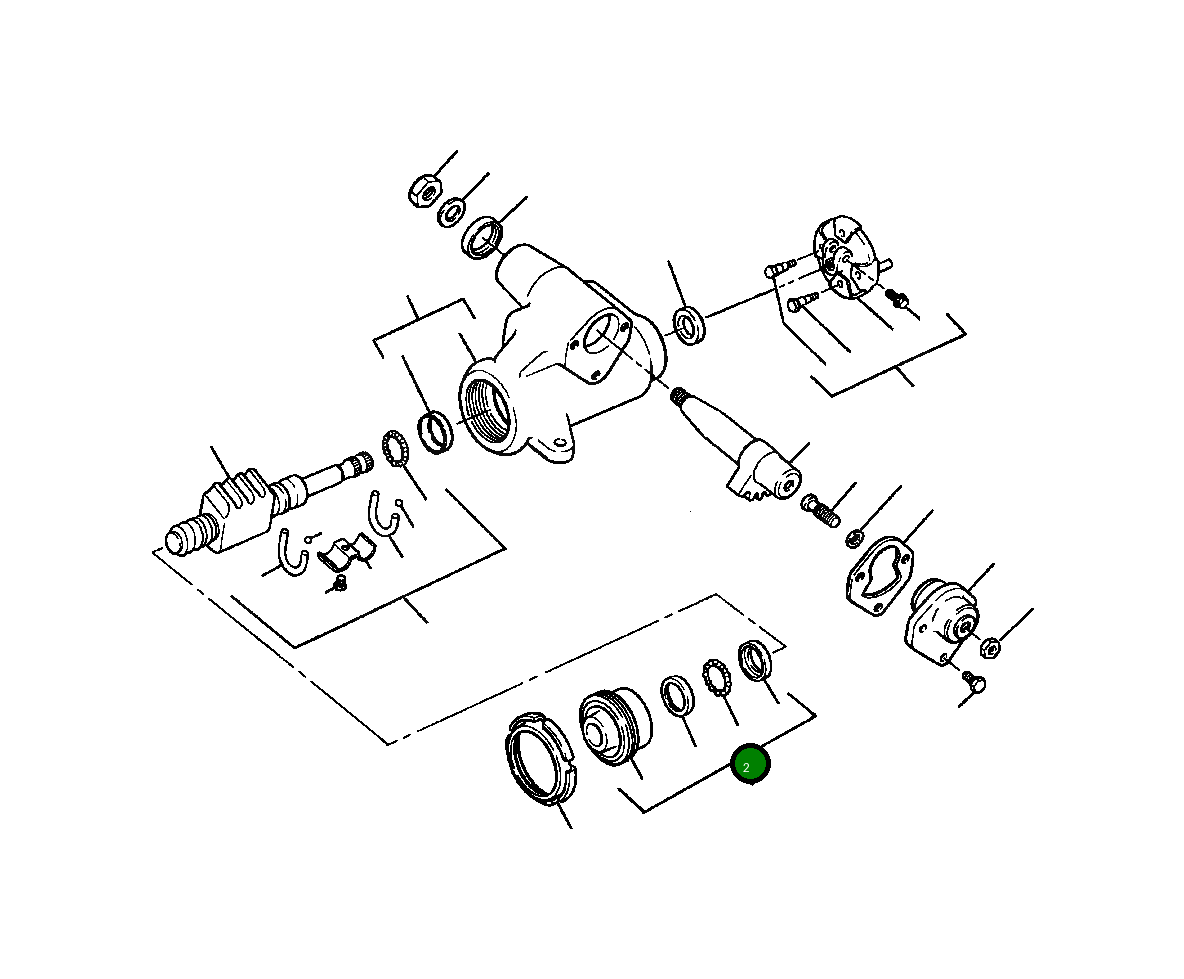 2