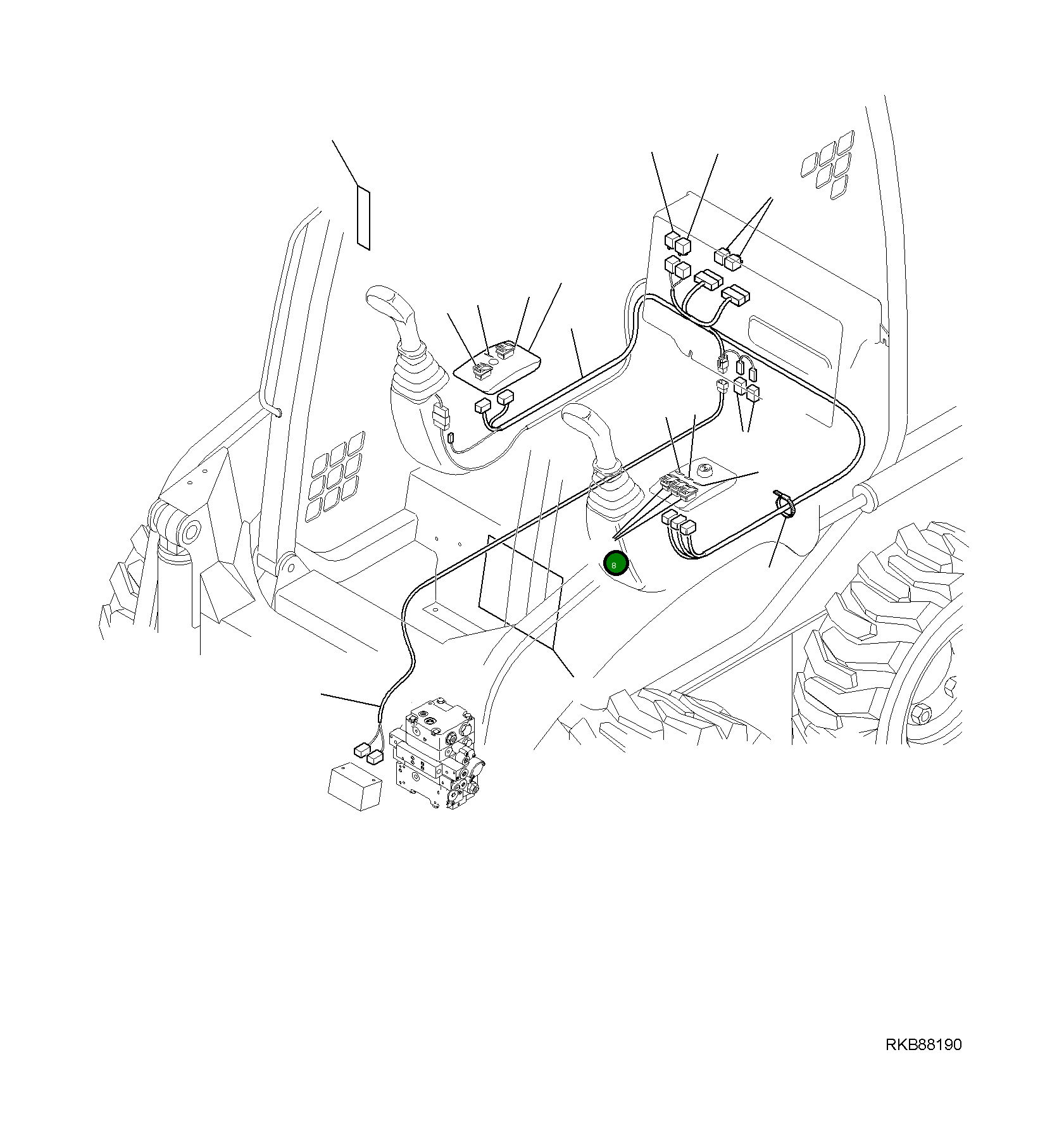 8

RKB88190