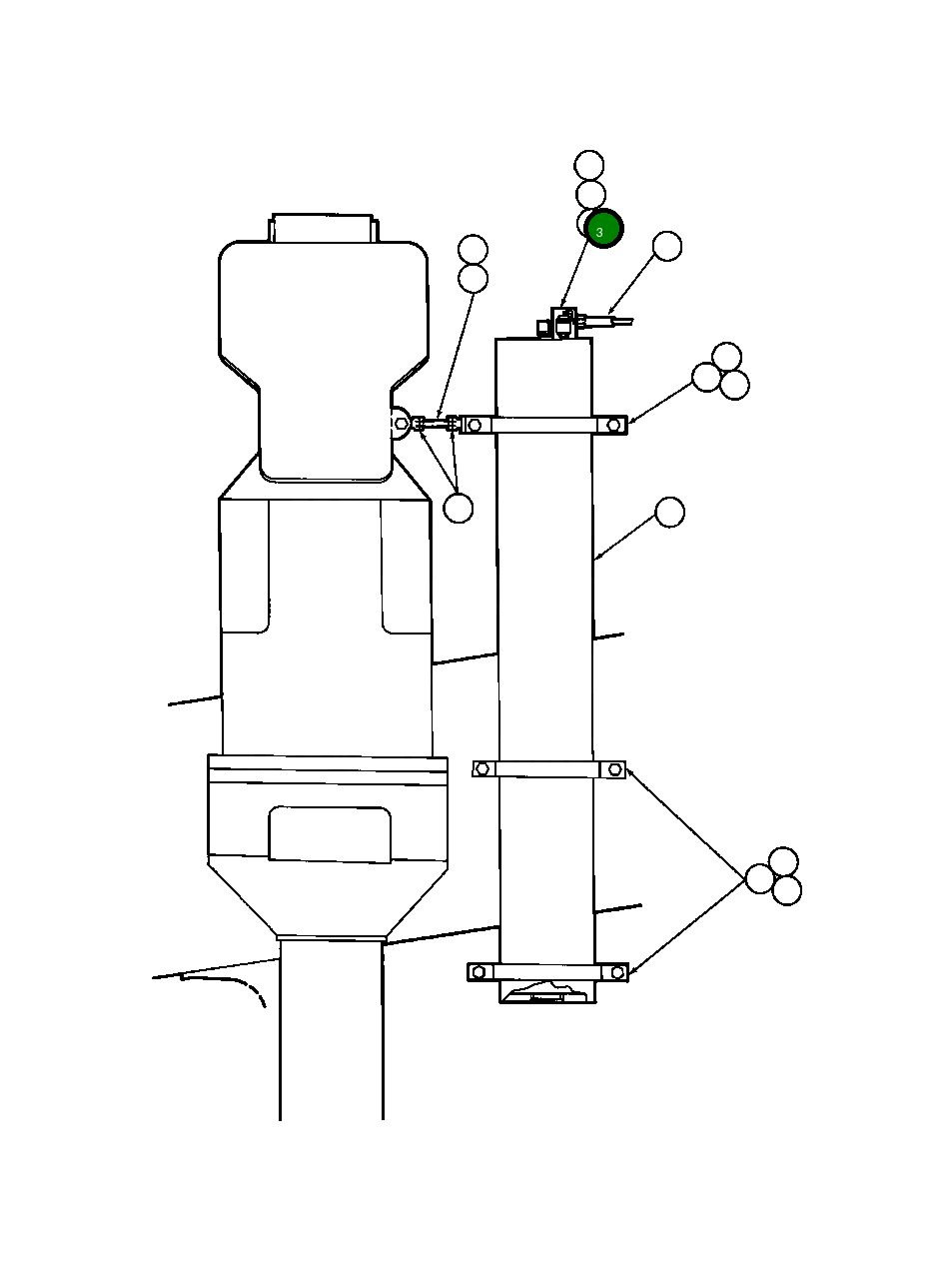 3