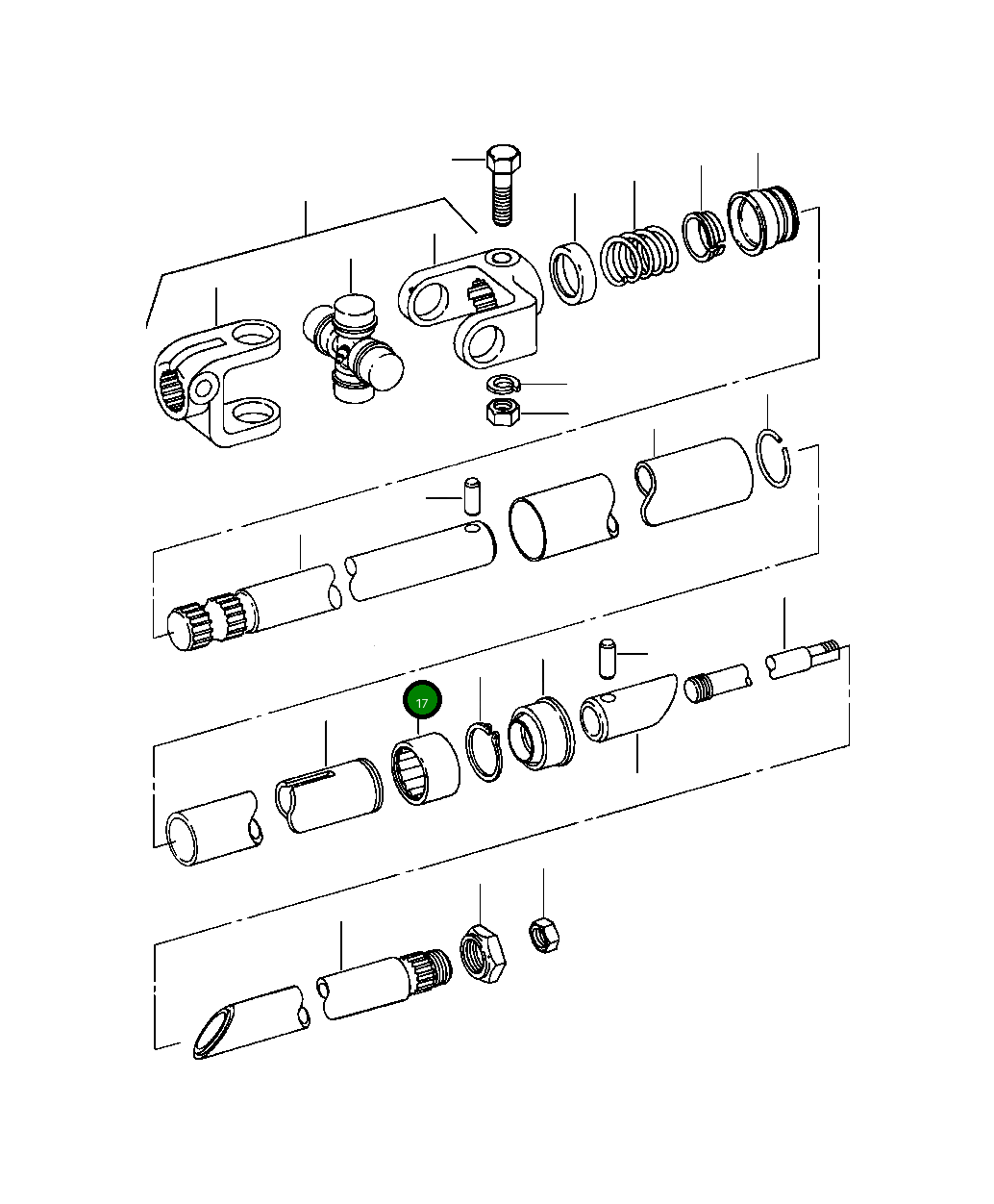 17