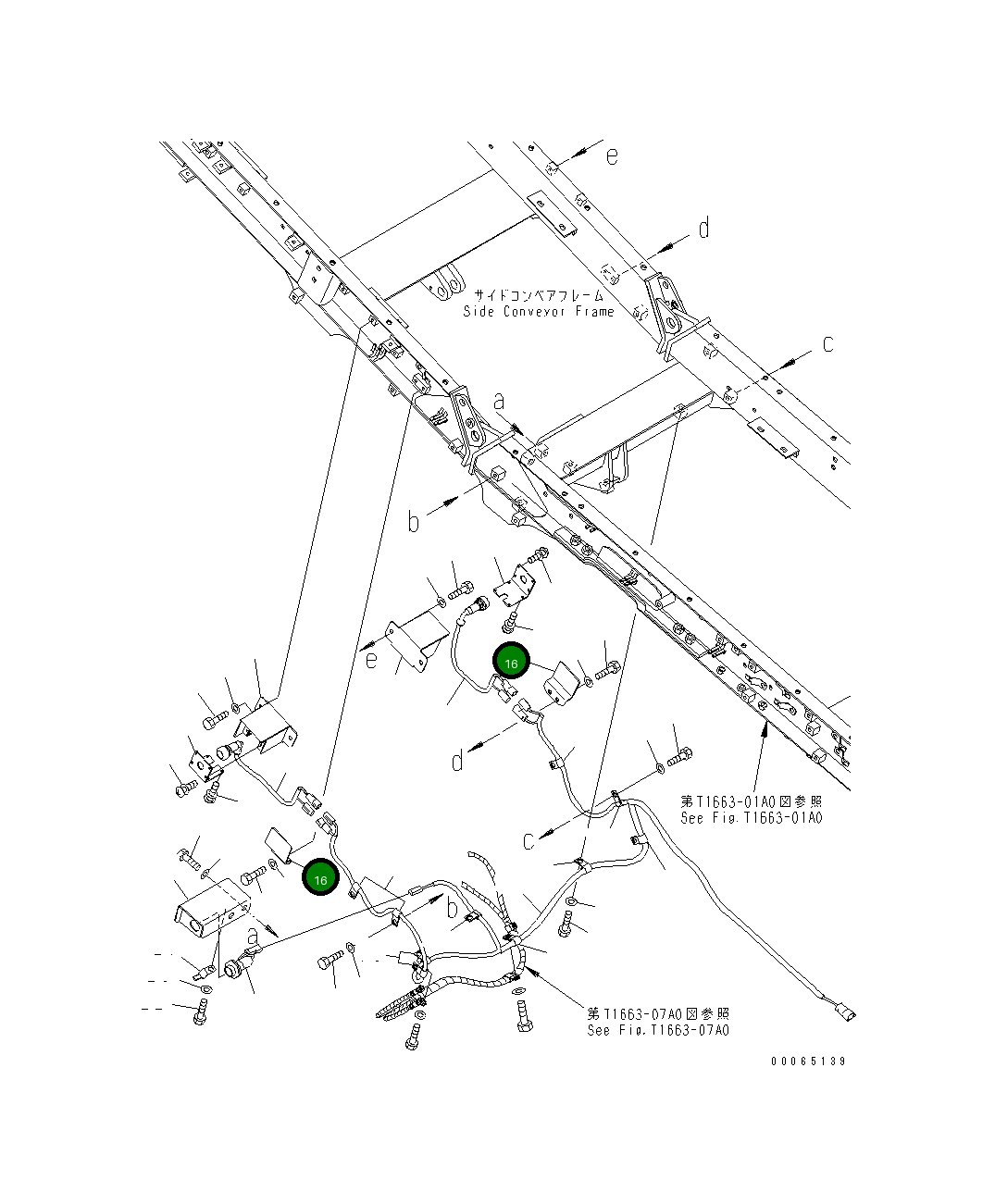 e

d

サイドコンベアフレーム
Side Conveyor Frame

c

a

b

e

16

d

第T1663-01A0図参照
See Fig.T1663-01A0

c

16

b

a

第T1663-07A0図参照
See Fig.T1663-07A0

00065139