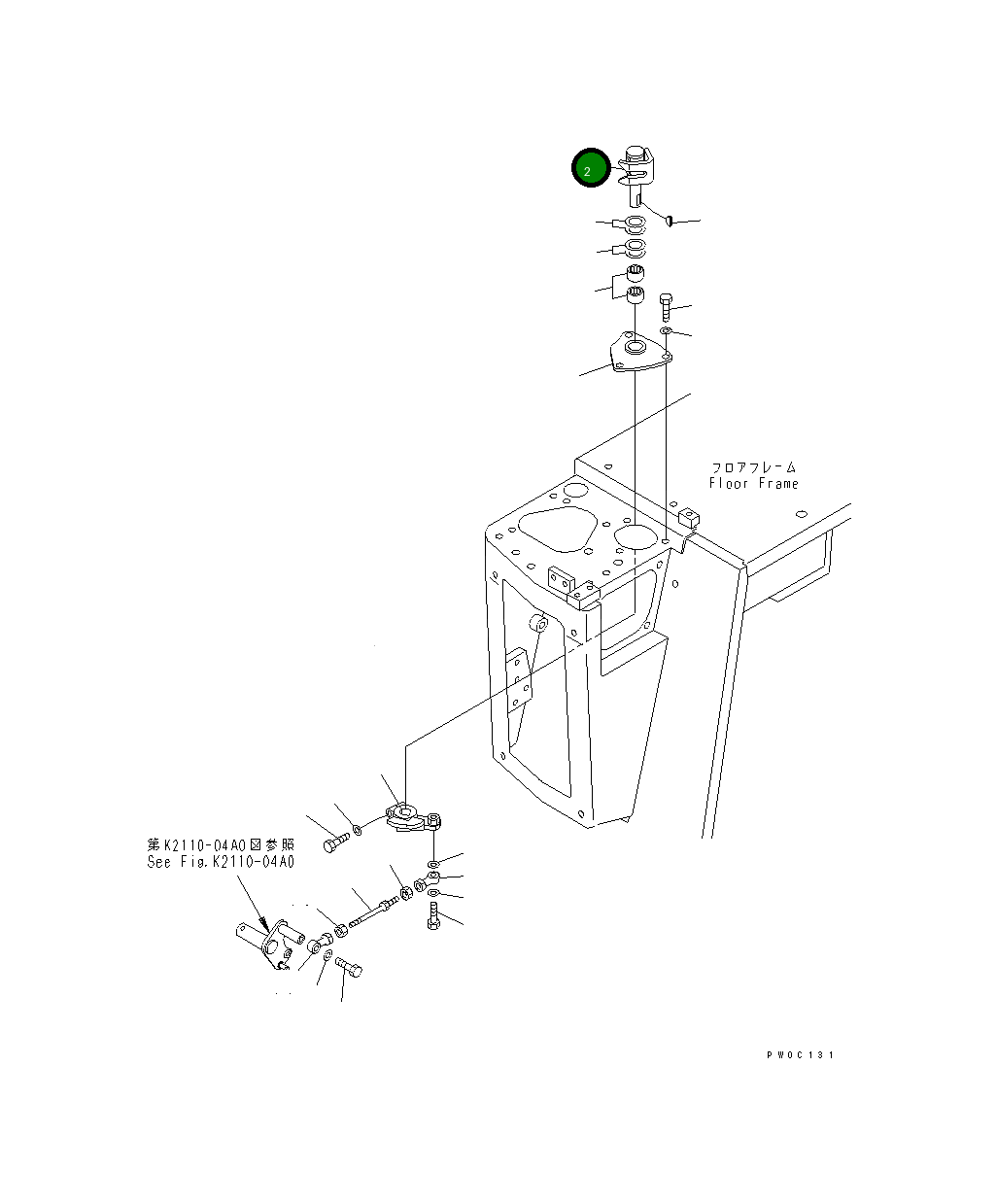 2

フロアフレーム
Floor Frame

第K2110-04A0図参照
See Fig.K2110-04A0

PW0C131