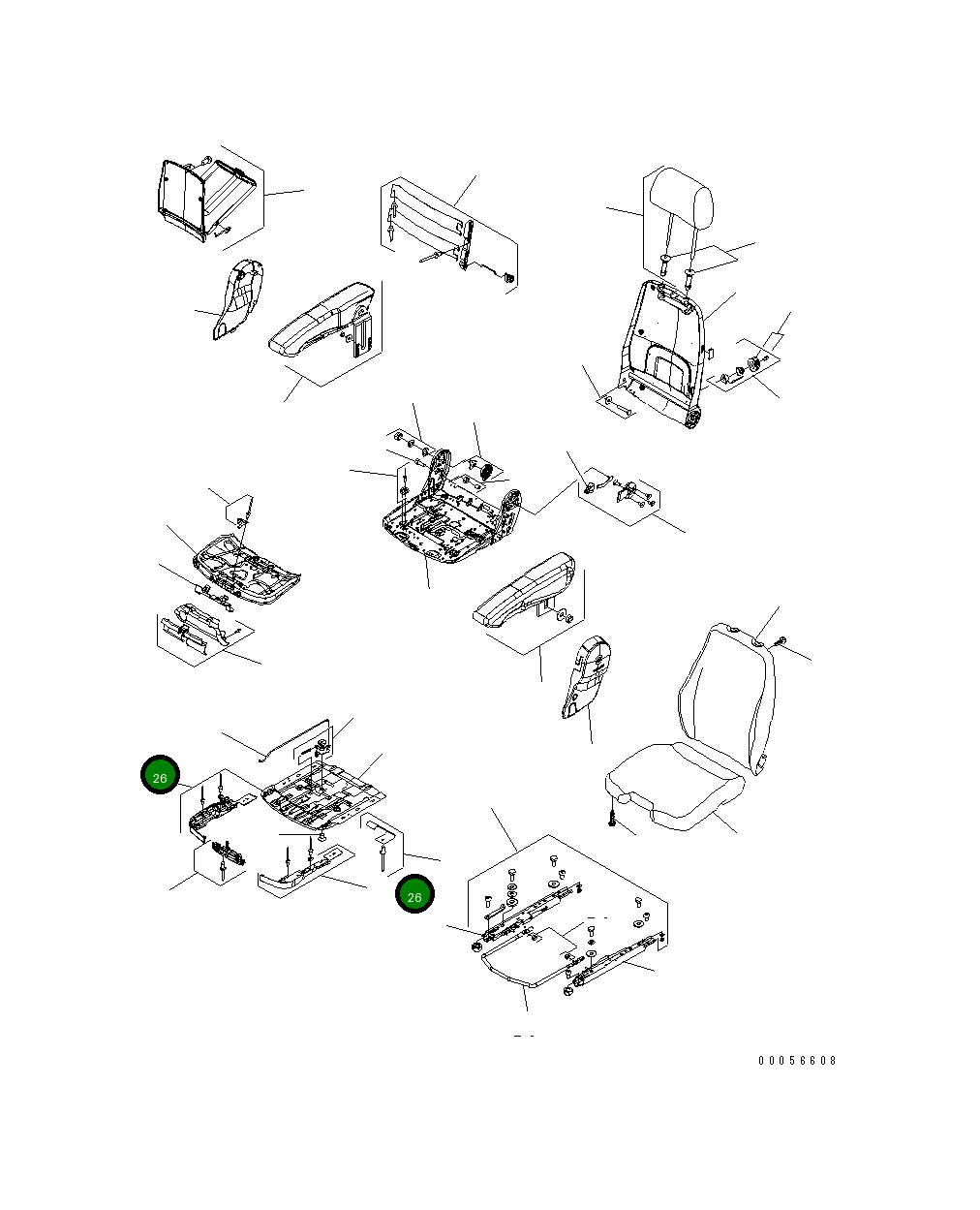 26

26

00056608