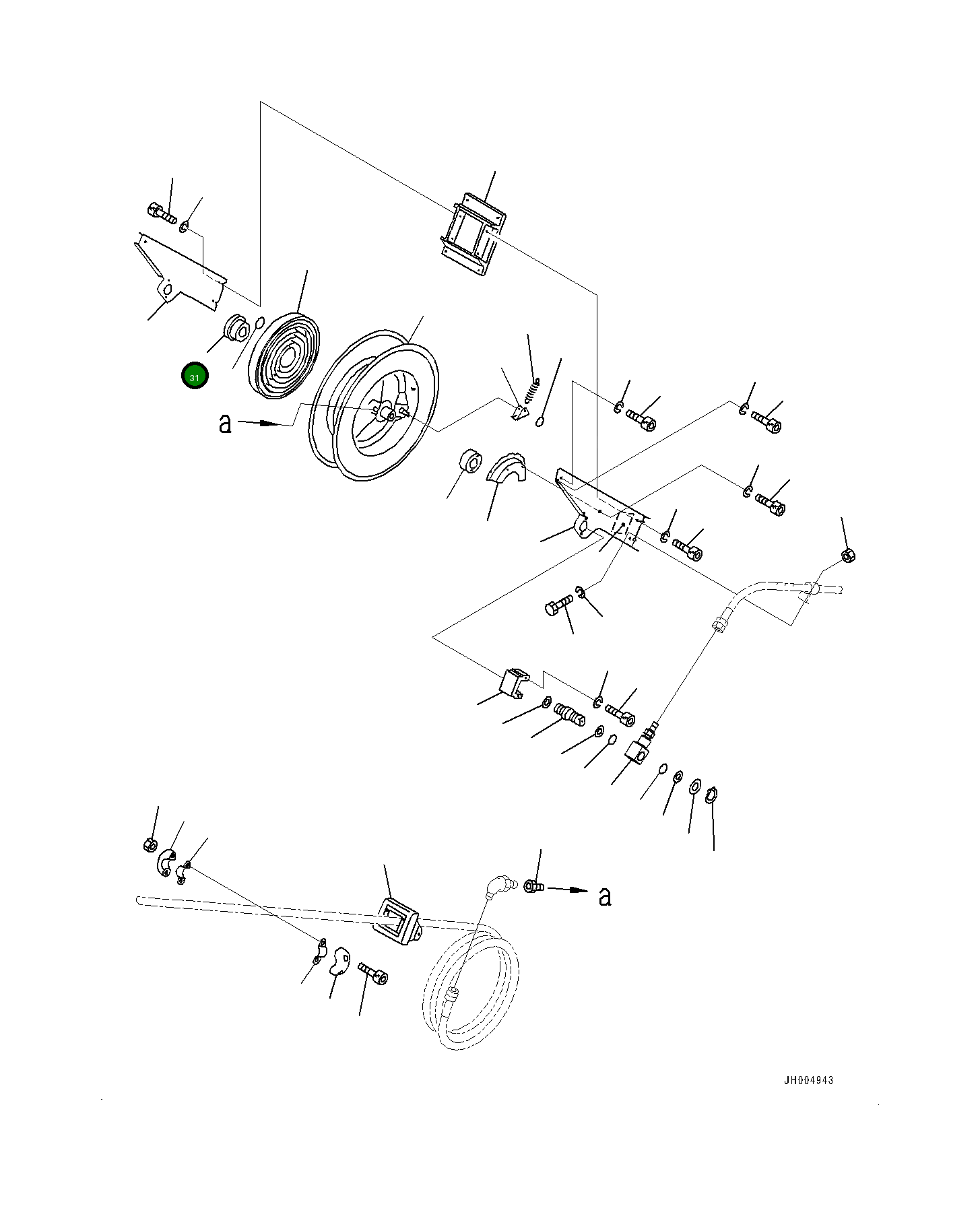 31

a

a

JH004943