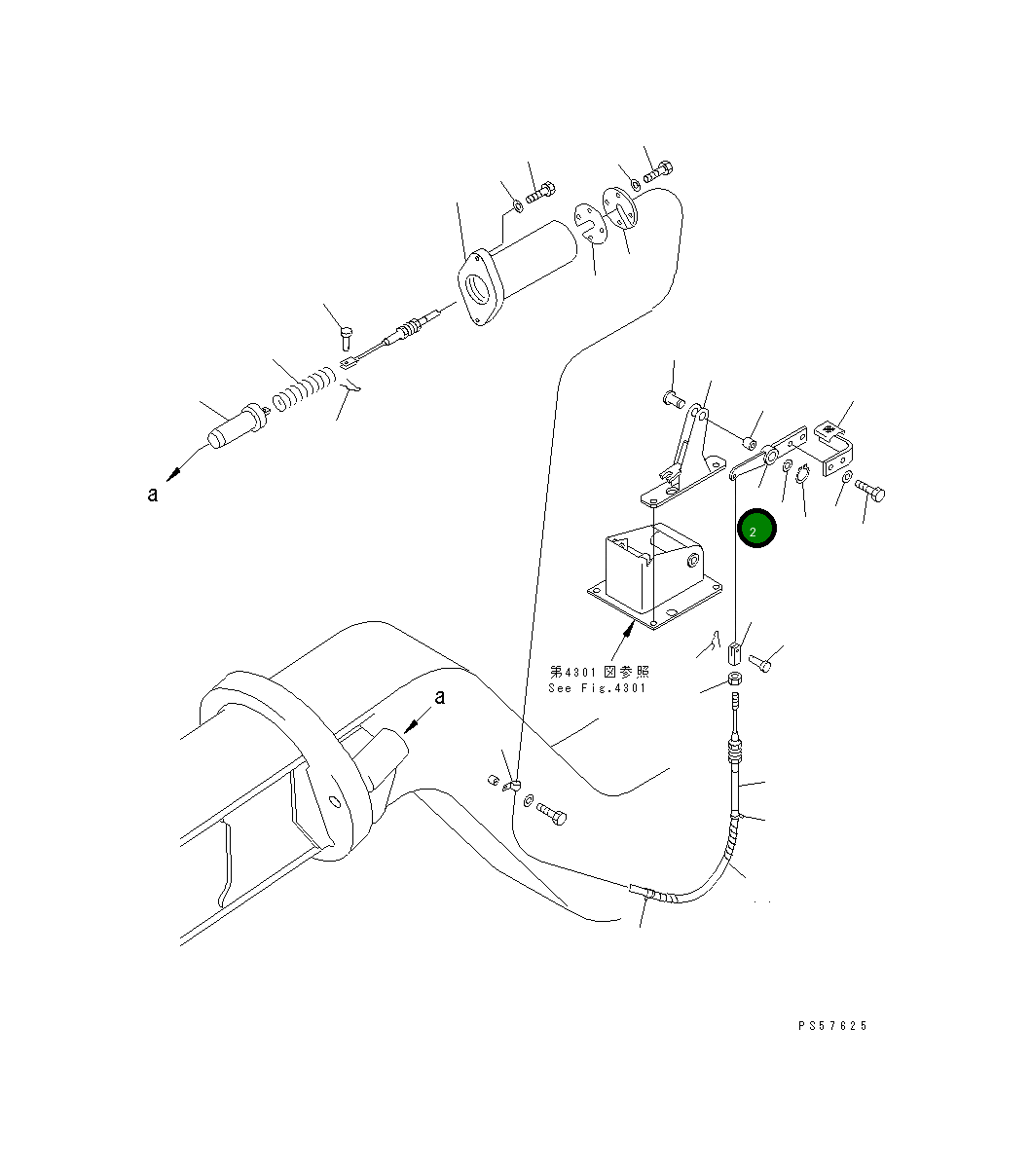 a

2

第4301図参照
See Fig.4301

a

PS57625