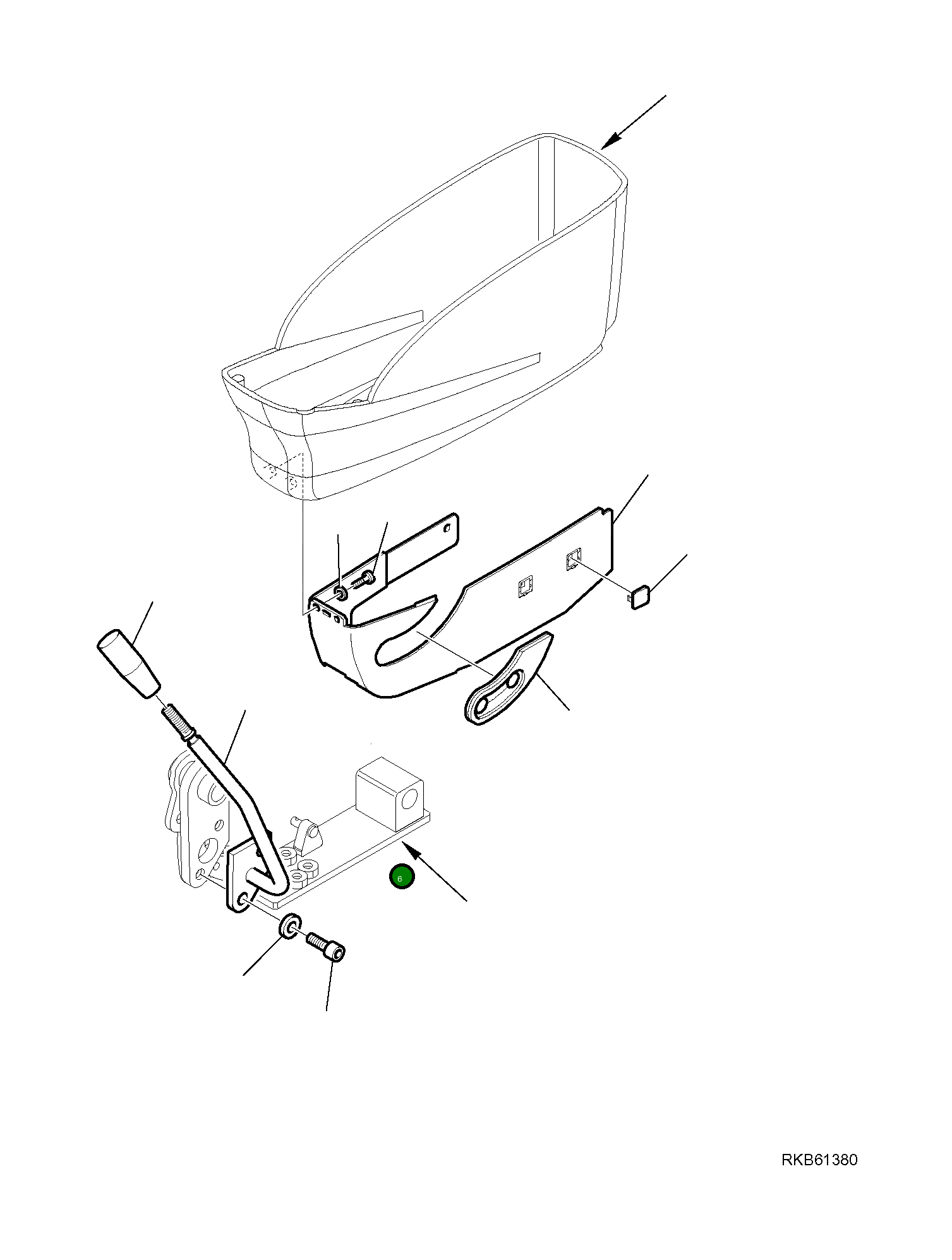 6

RKB61380