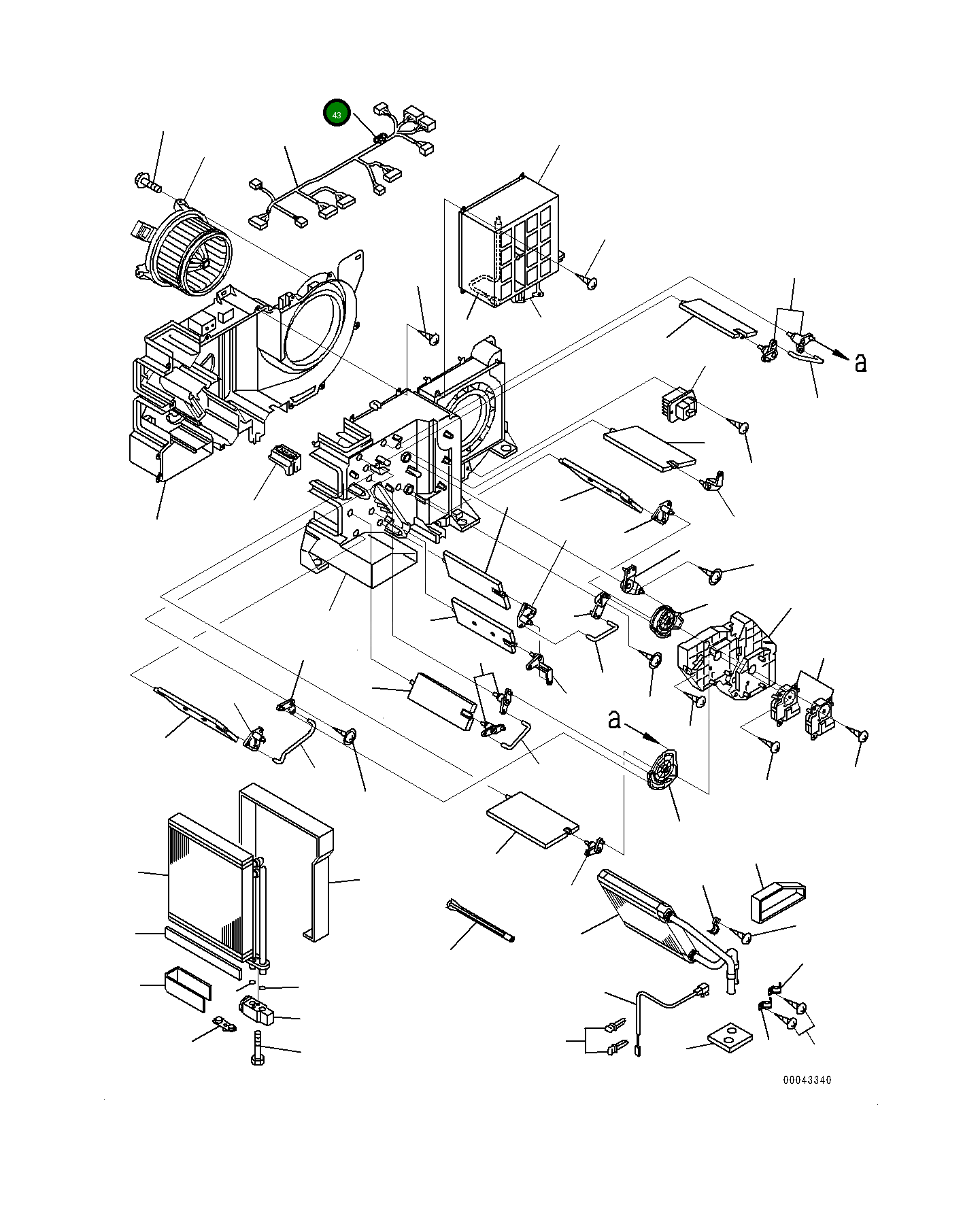 43

a

a

00043340