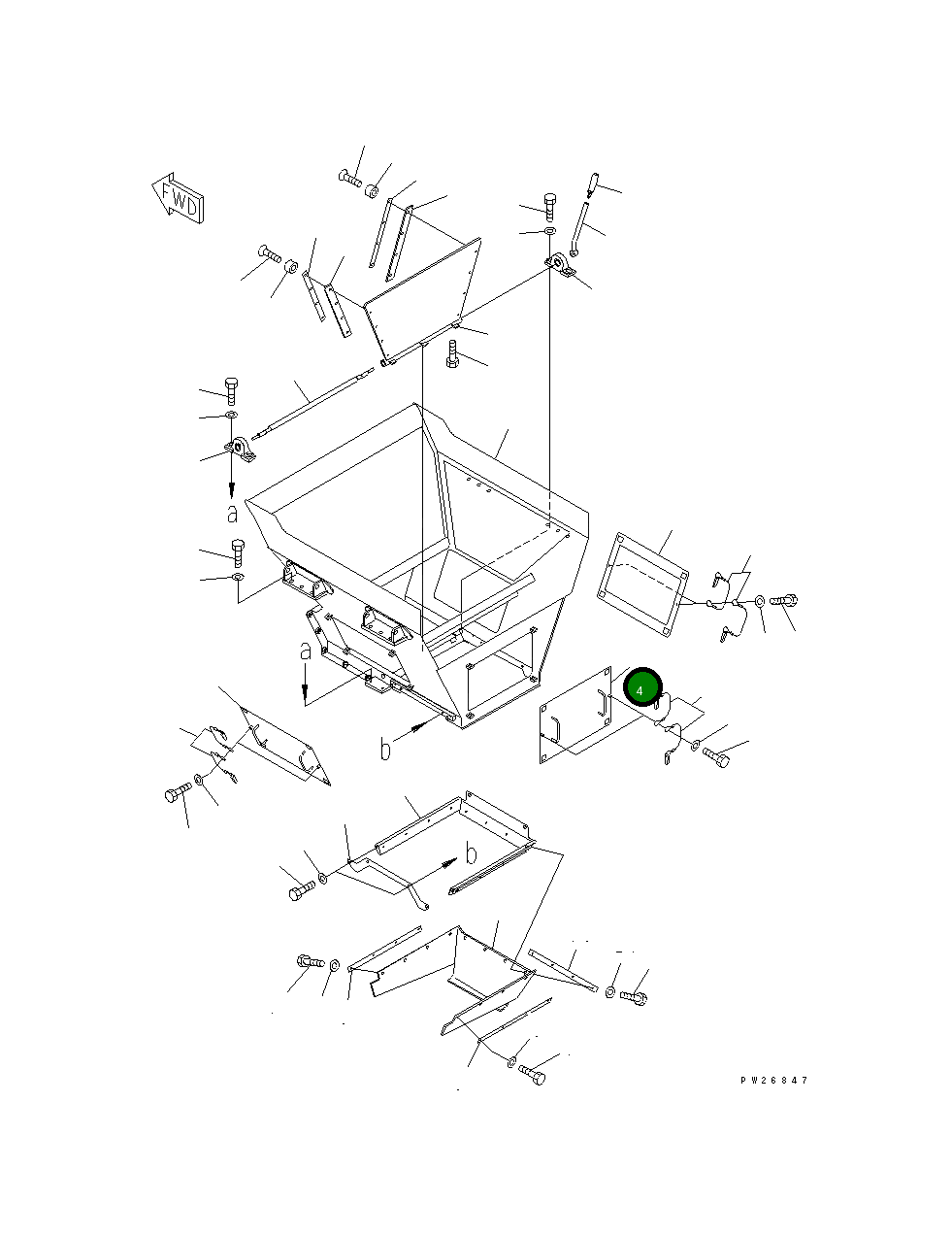 FWD

a

a

b

b

4

PW26847