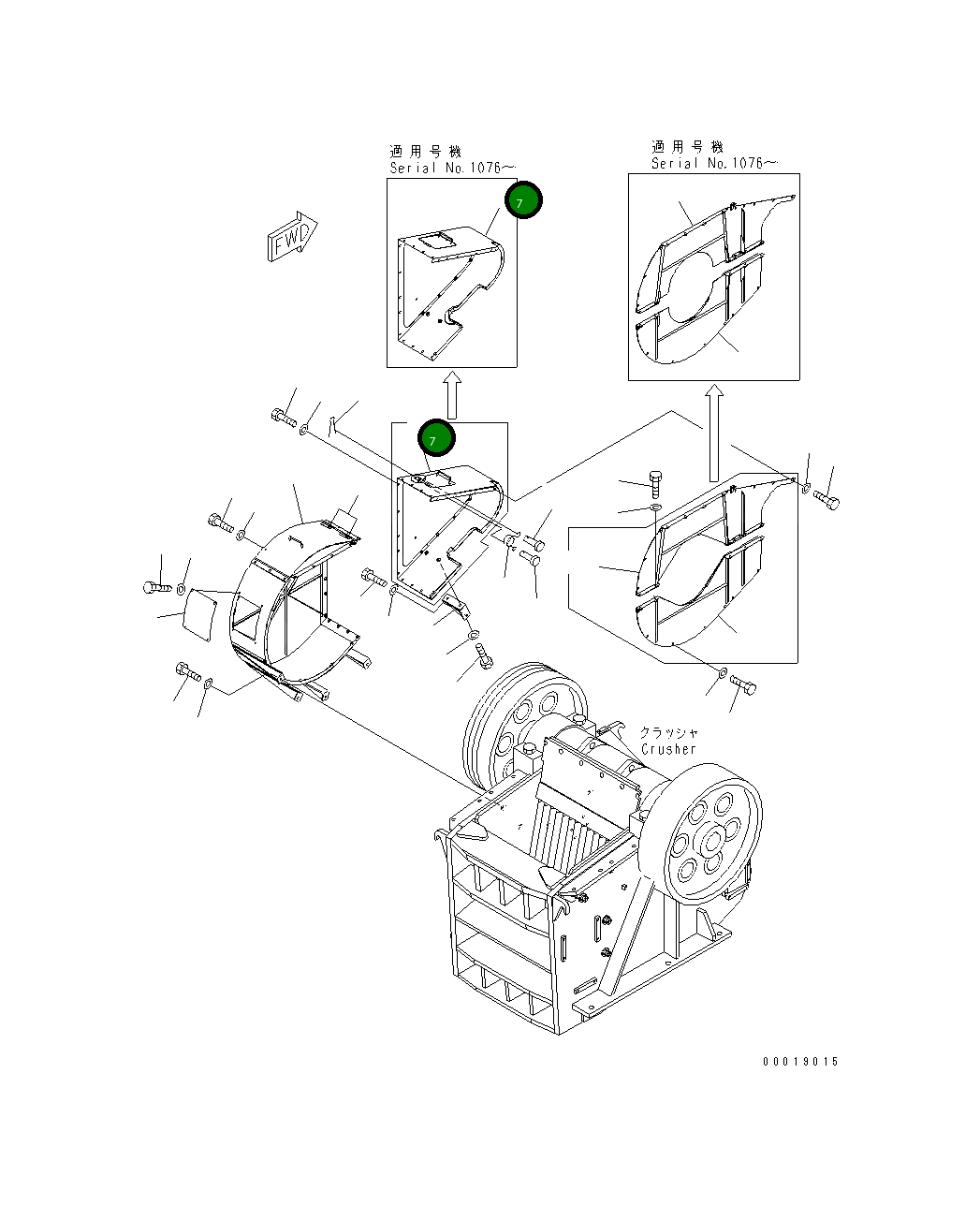 適用号機
Serial No.1076～

7

適用号機
Serial No.1076～

FWD

7

クラッシャ
Crusher

00019015