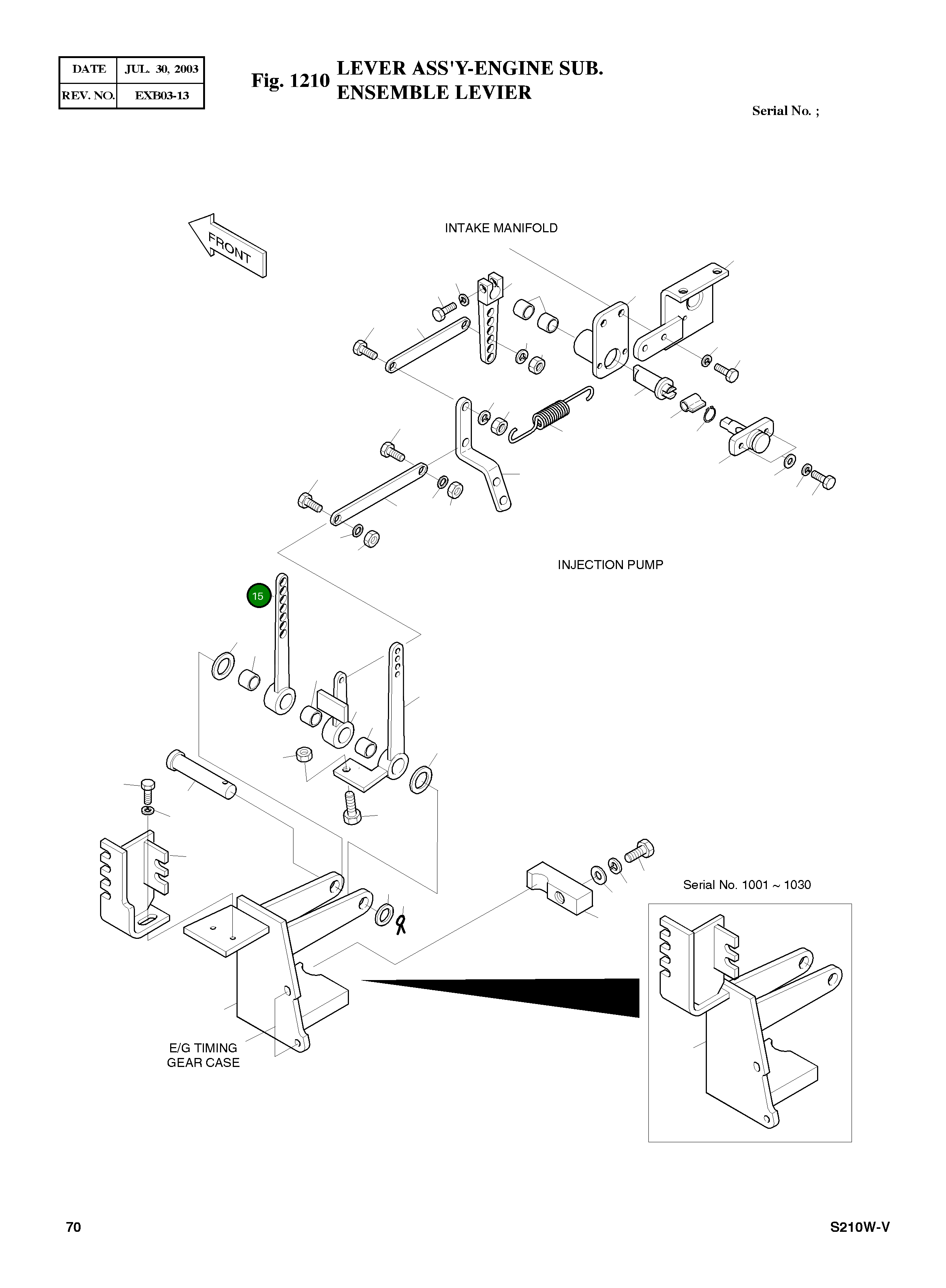 | DATE | JUL. 30, 2003 |
|---|---|
| REV. NO. | EXB03-13 |

Fig. 1210 LEVER ASS'Y-ENGINE SUB.
ENSEMBLE LEVIER

Serial No. ;

FRONT

INTAKE MANIFOLD

INJECTION PUMP

15

Serial No. 1001 ~ 1030

E/G TIMING
GEAR CASE

70

S210W-V