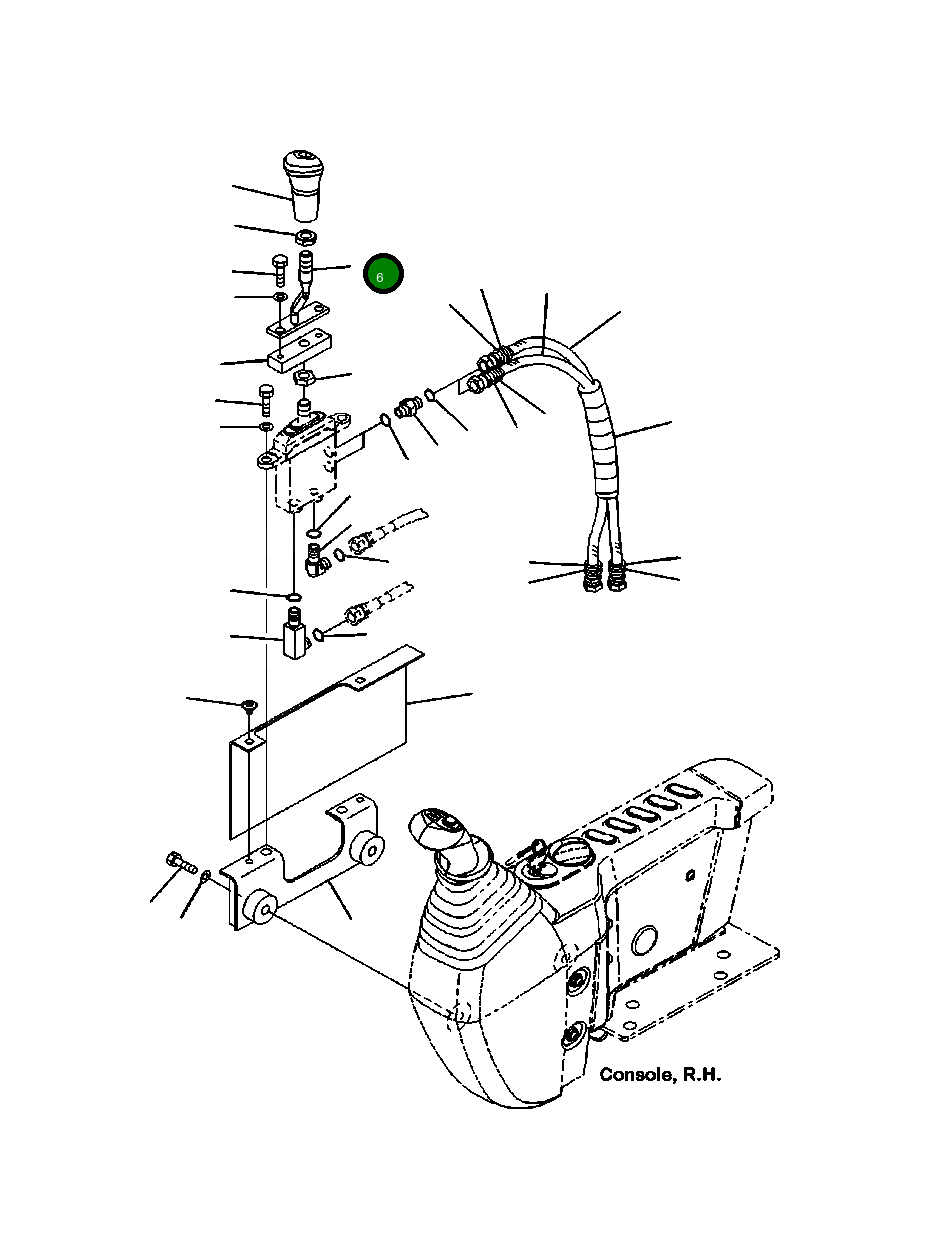 6

Console, R.H.