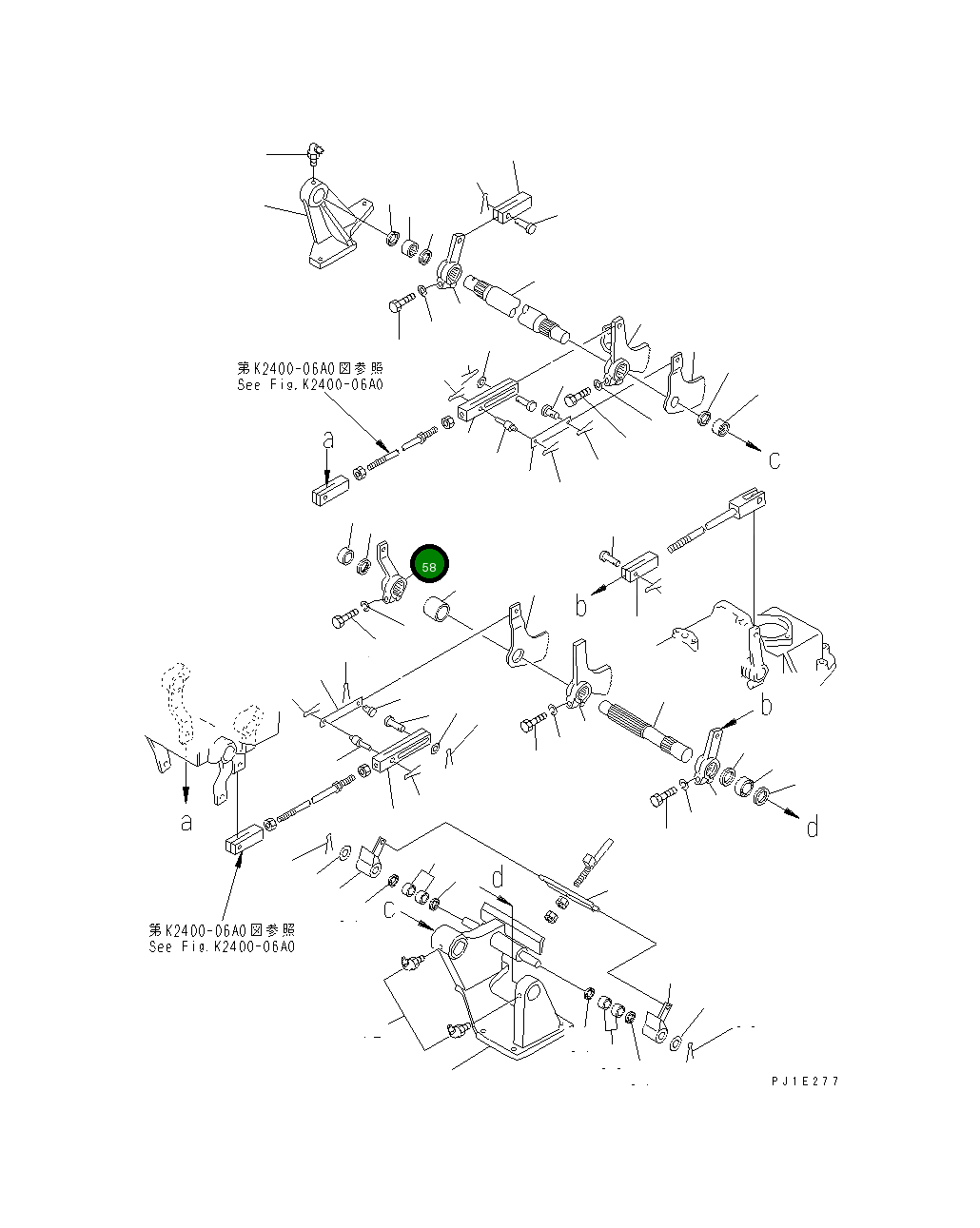 第K2400-06A0図参照
See Fig.K2400-06A0

a

c

58

b

b

a

d

d

c

第K2400-06A0図参照
See Fig.K2400-06A0

PJ1E277