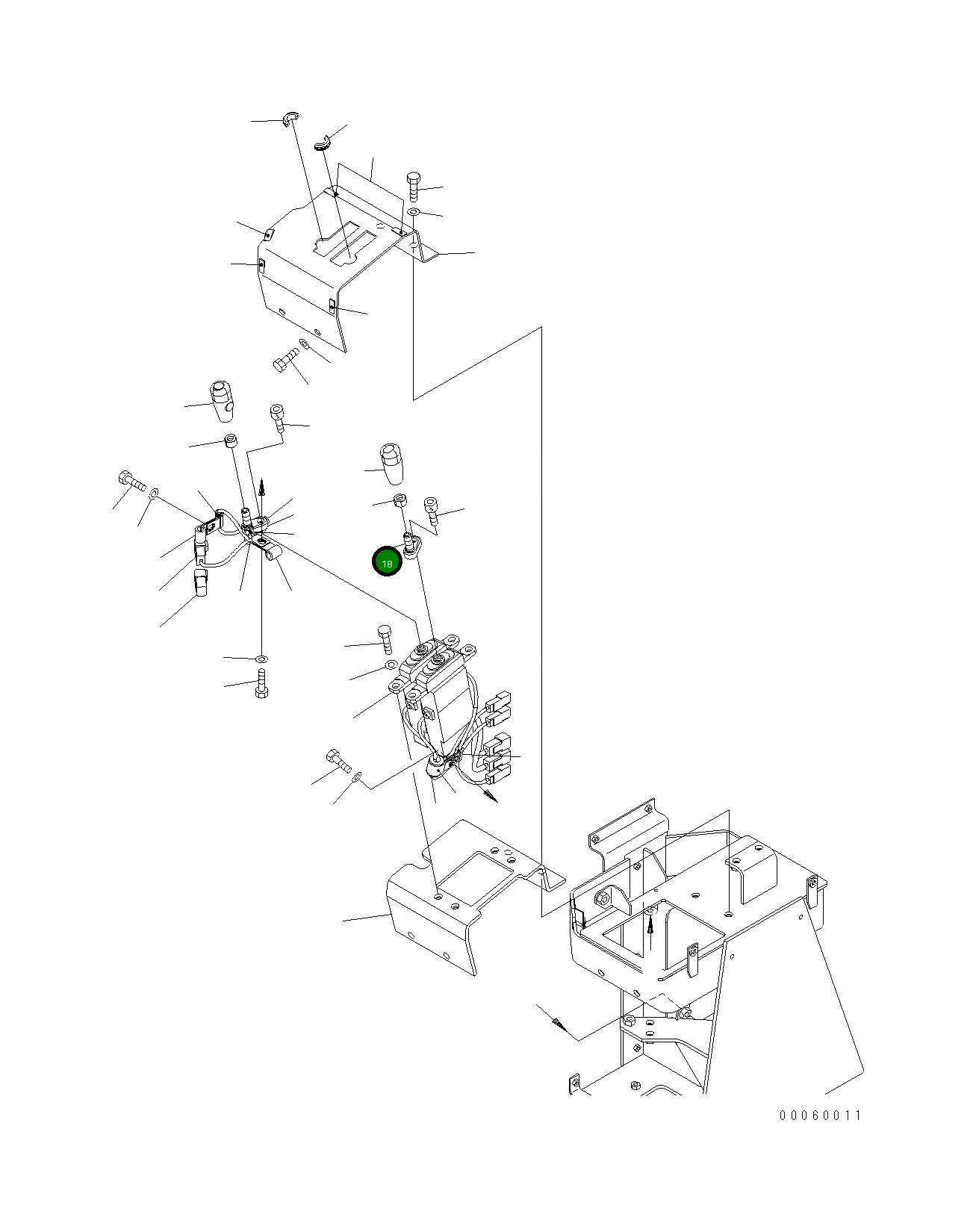 18

00060011