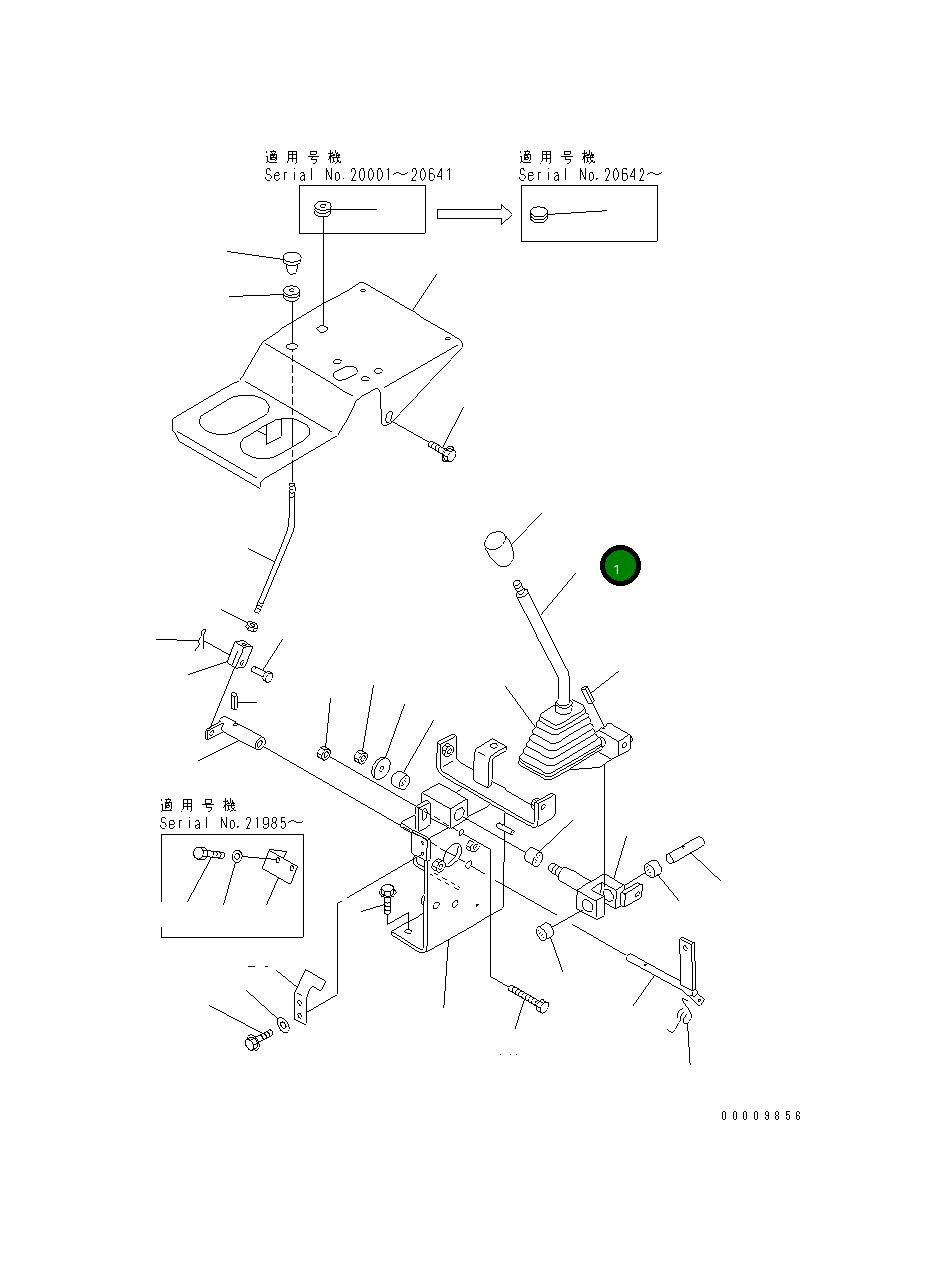 適用号機
Serial No.20001～20641

適用号機
Serial No.20642～

1

適用号機
Serial No.21985～

00009856