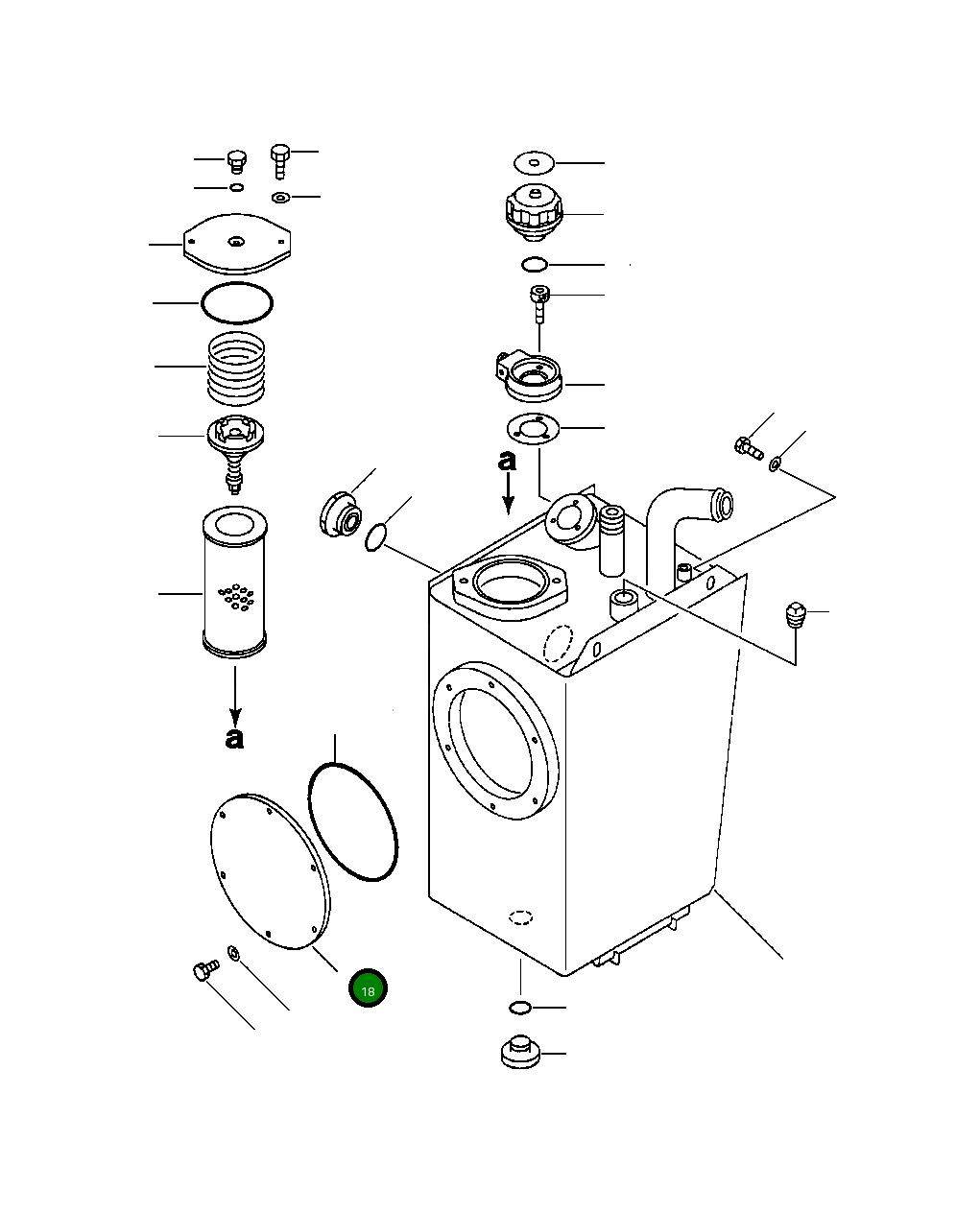 a

a

18