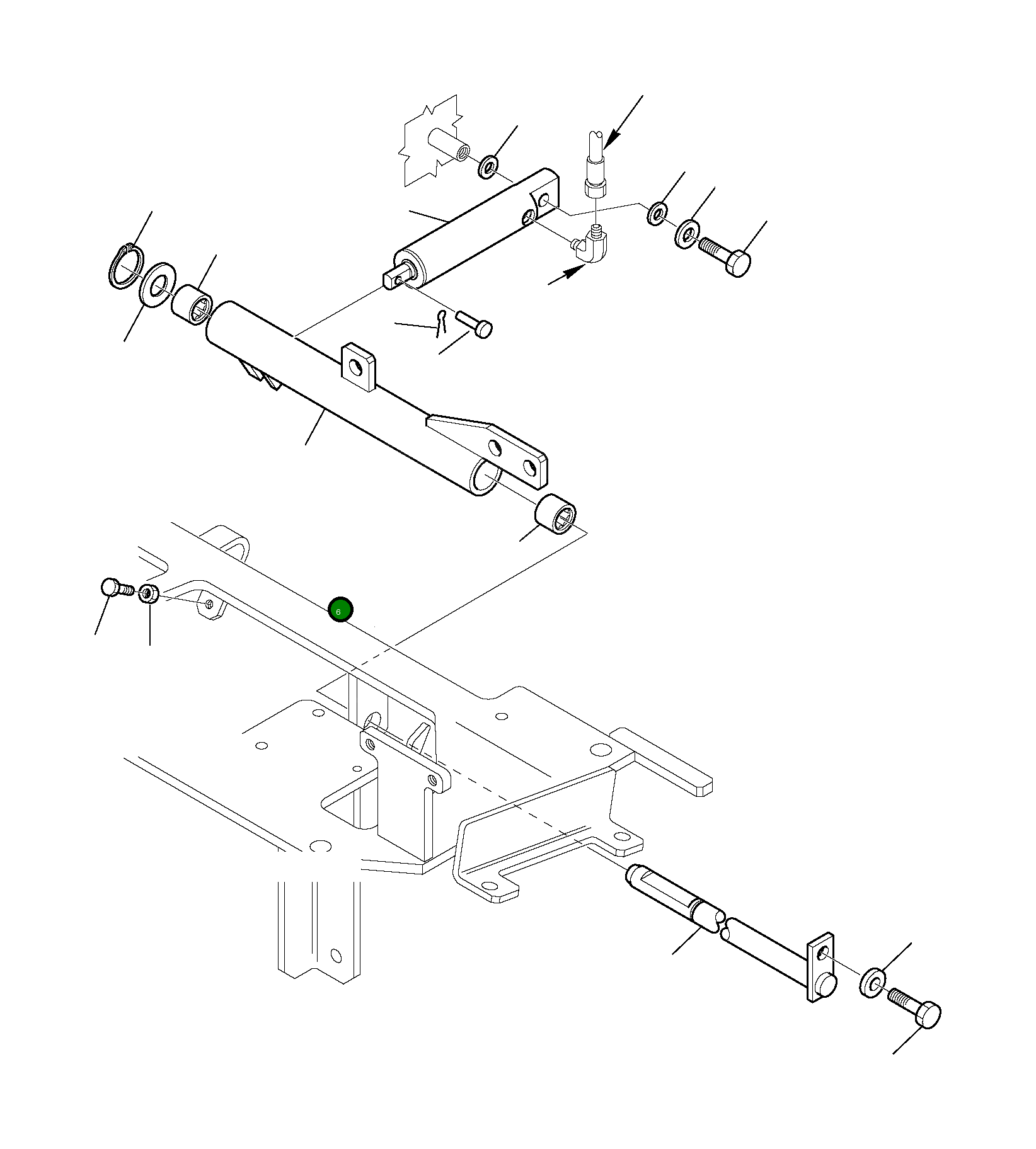 6