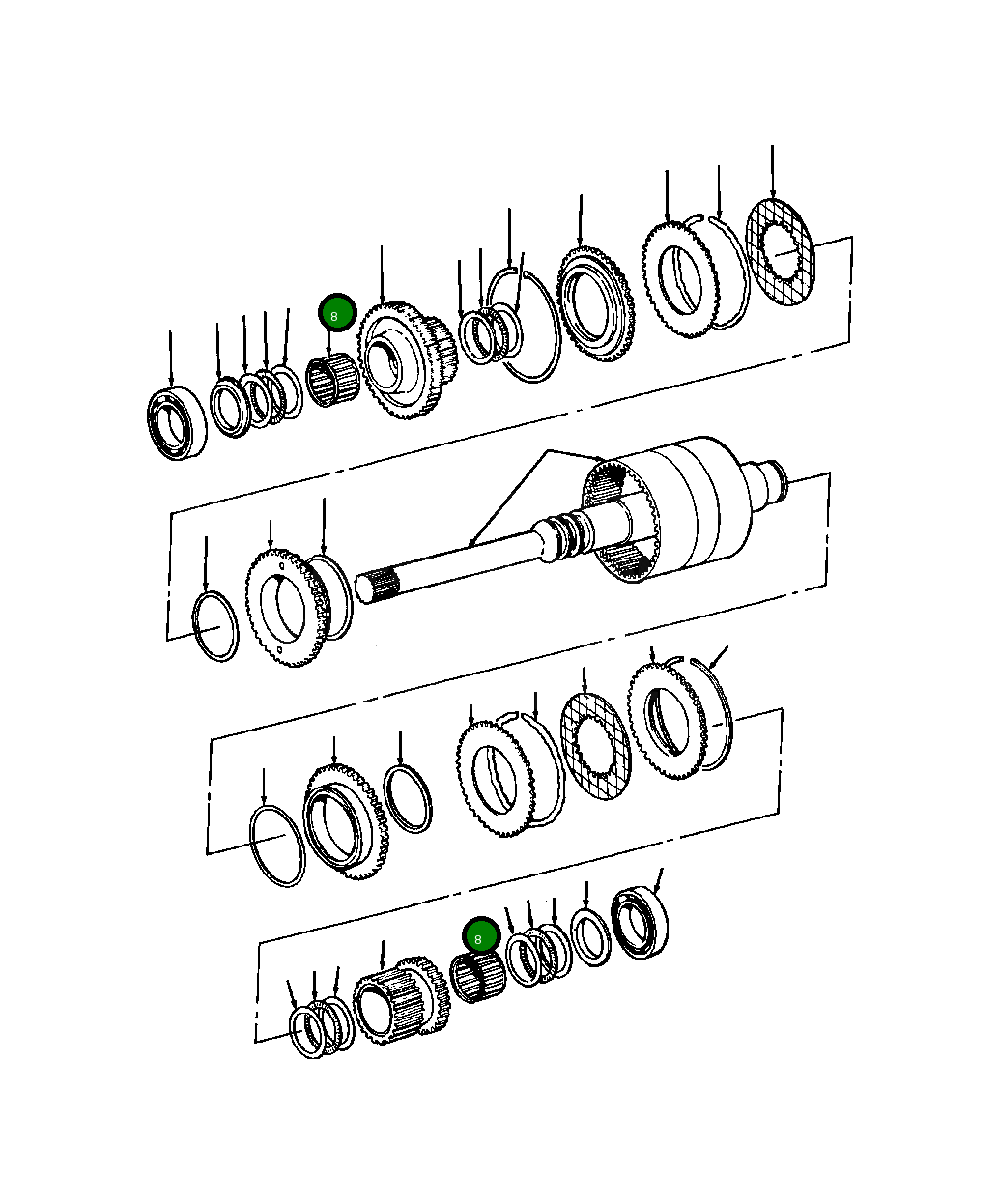 8

8