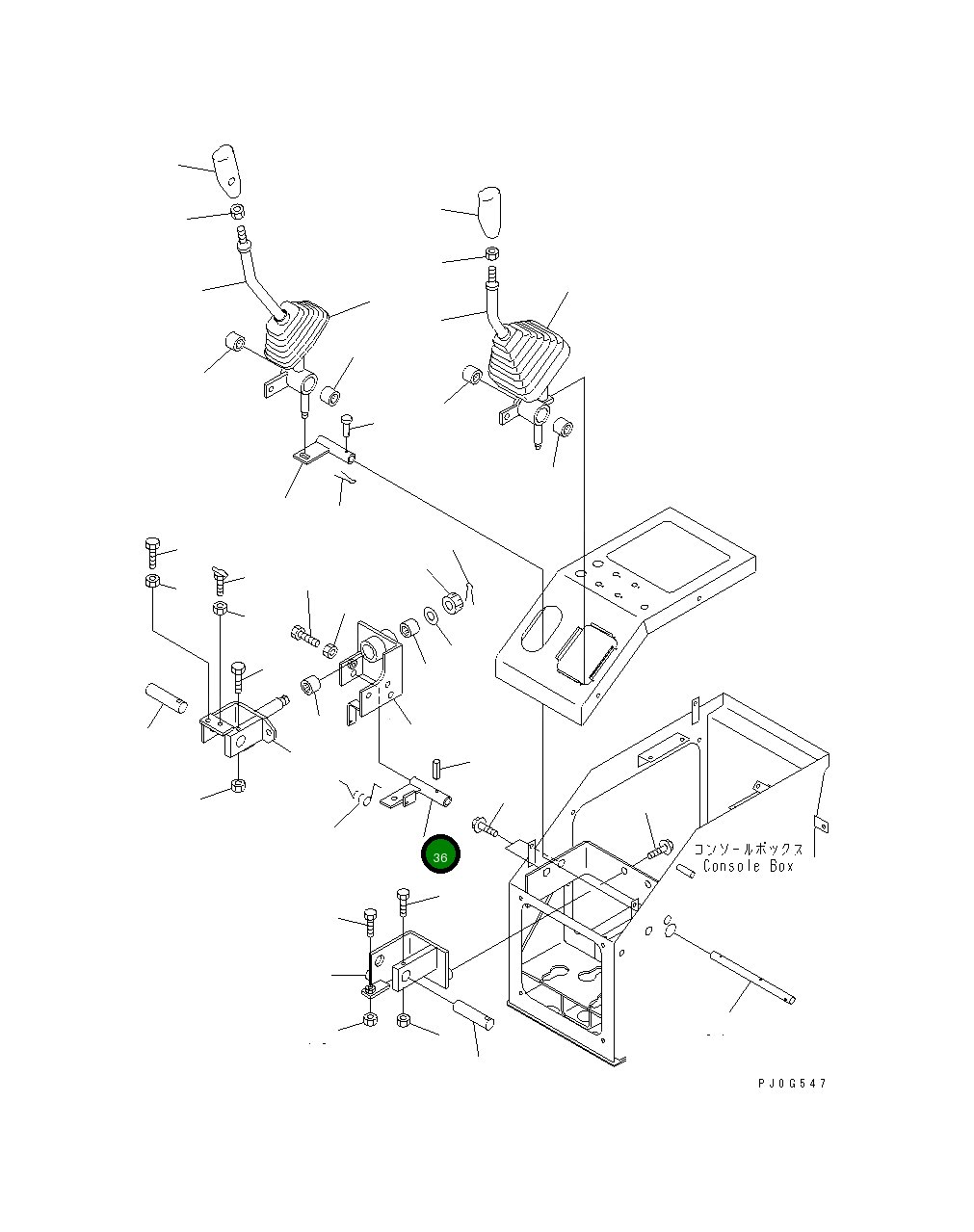 36

コンソールボックス
Console Box

PJ0G547