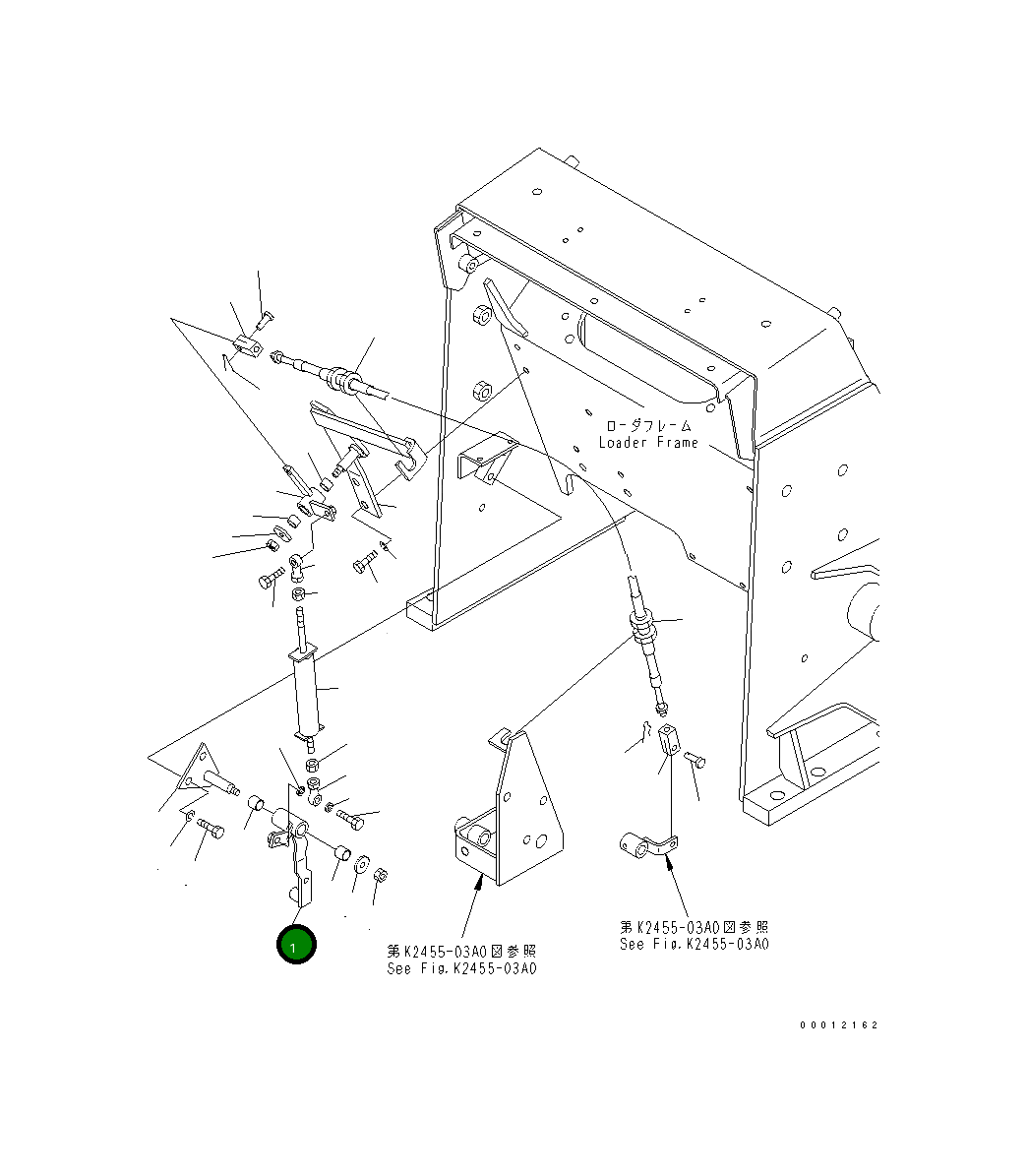 ローダフレーム
Loader Frame

1

第K2455-03A0図参照
See Fig.K2455-03A0

第K2455-03A0図参照
See Fig.K2455-03A0

00012162