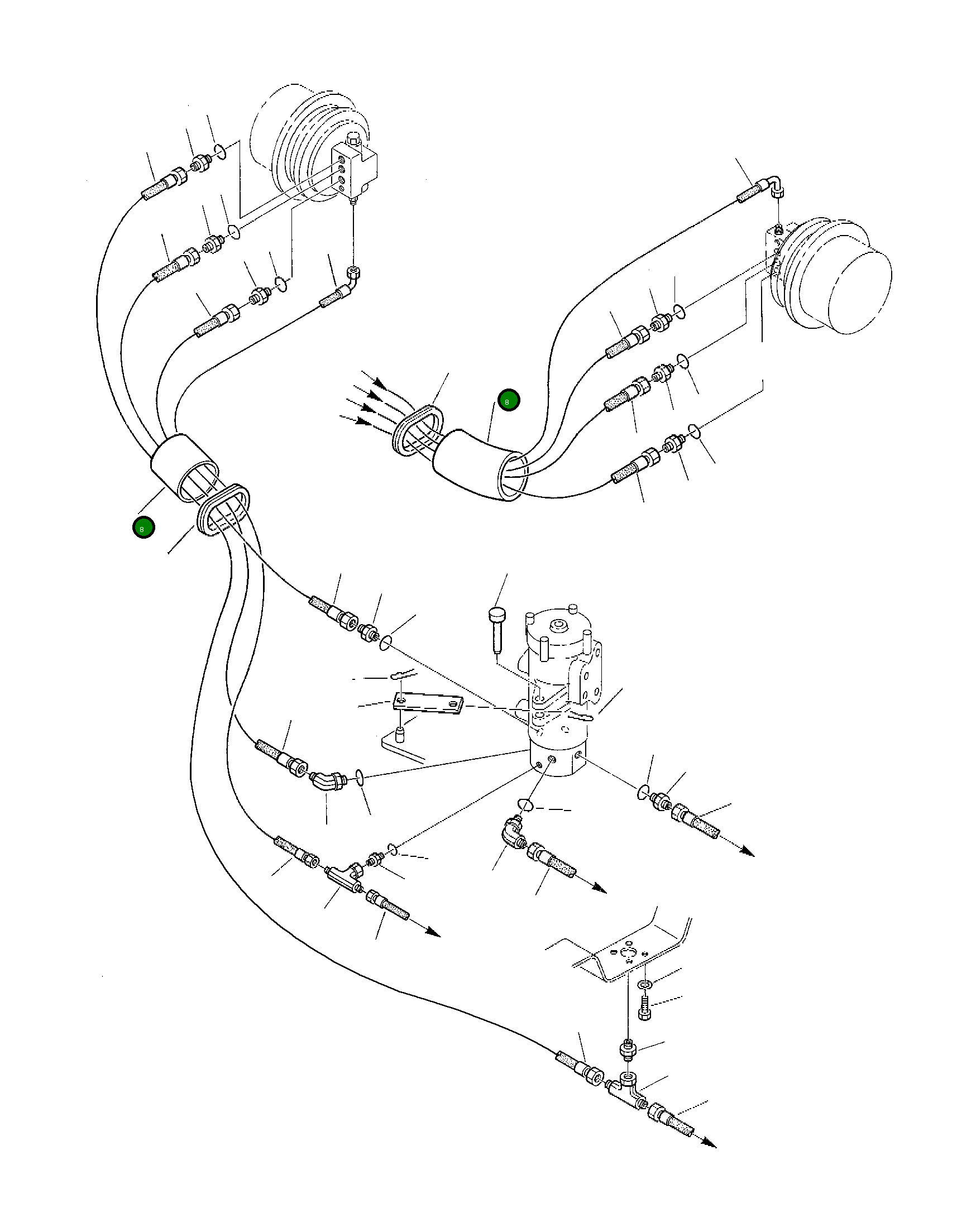 8

8