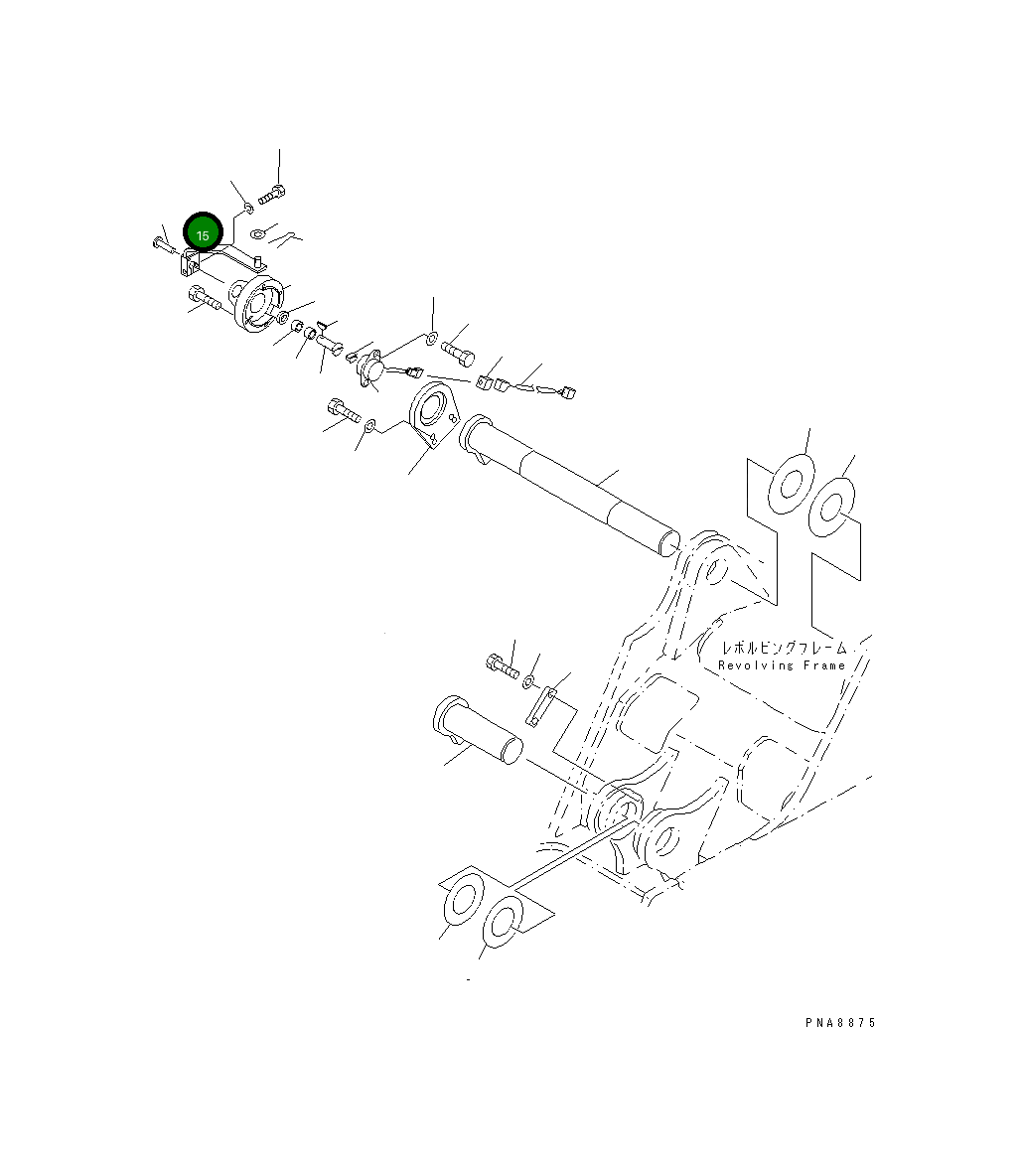 15

レボルビングフレーム
Revolving Frame

PNA8875