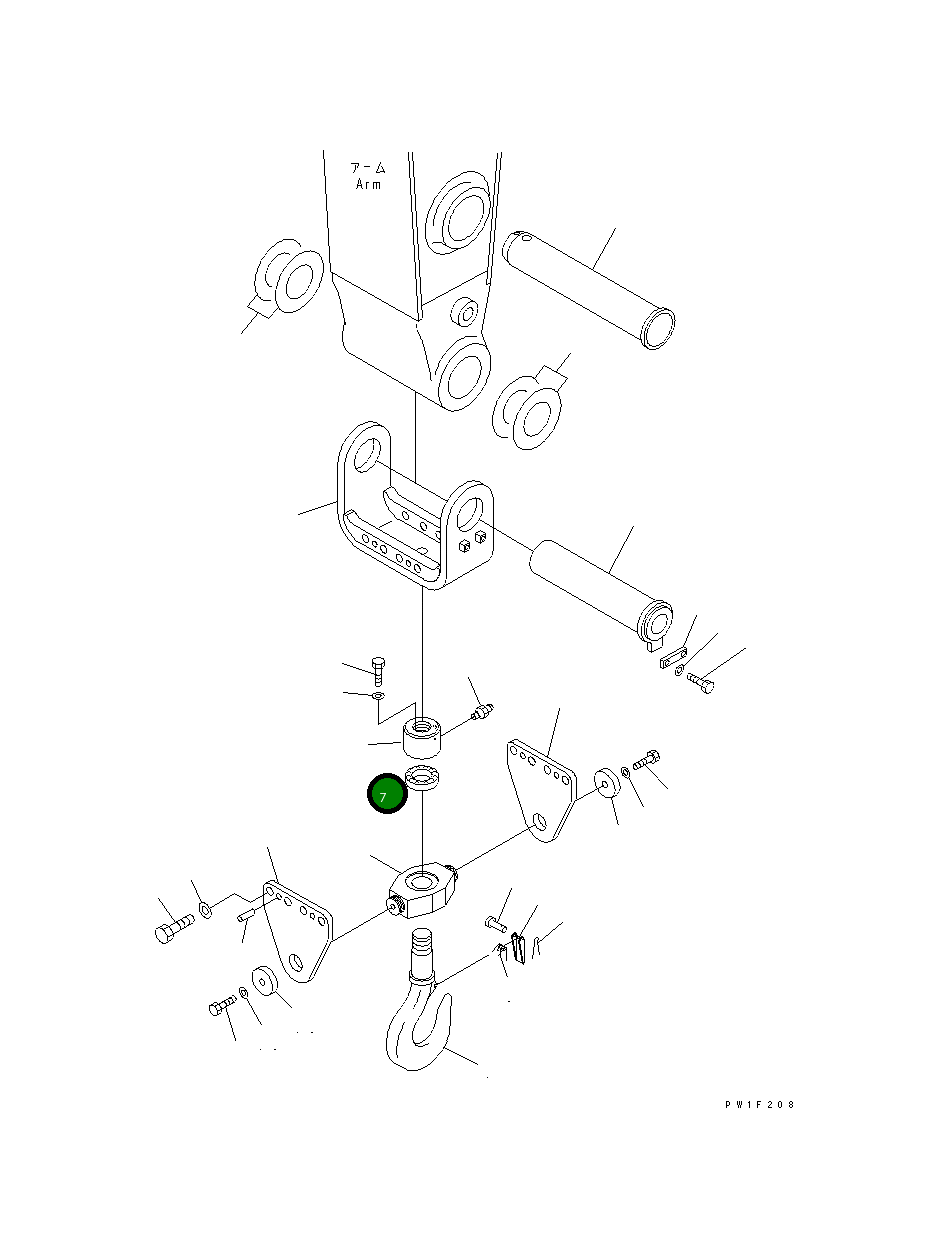 アーム
Arm

7

PW1F208