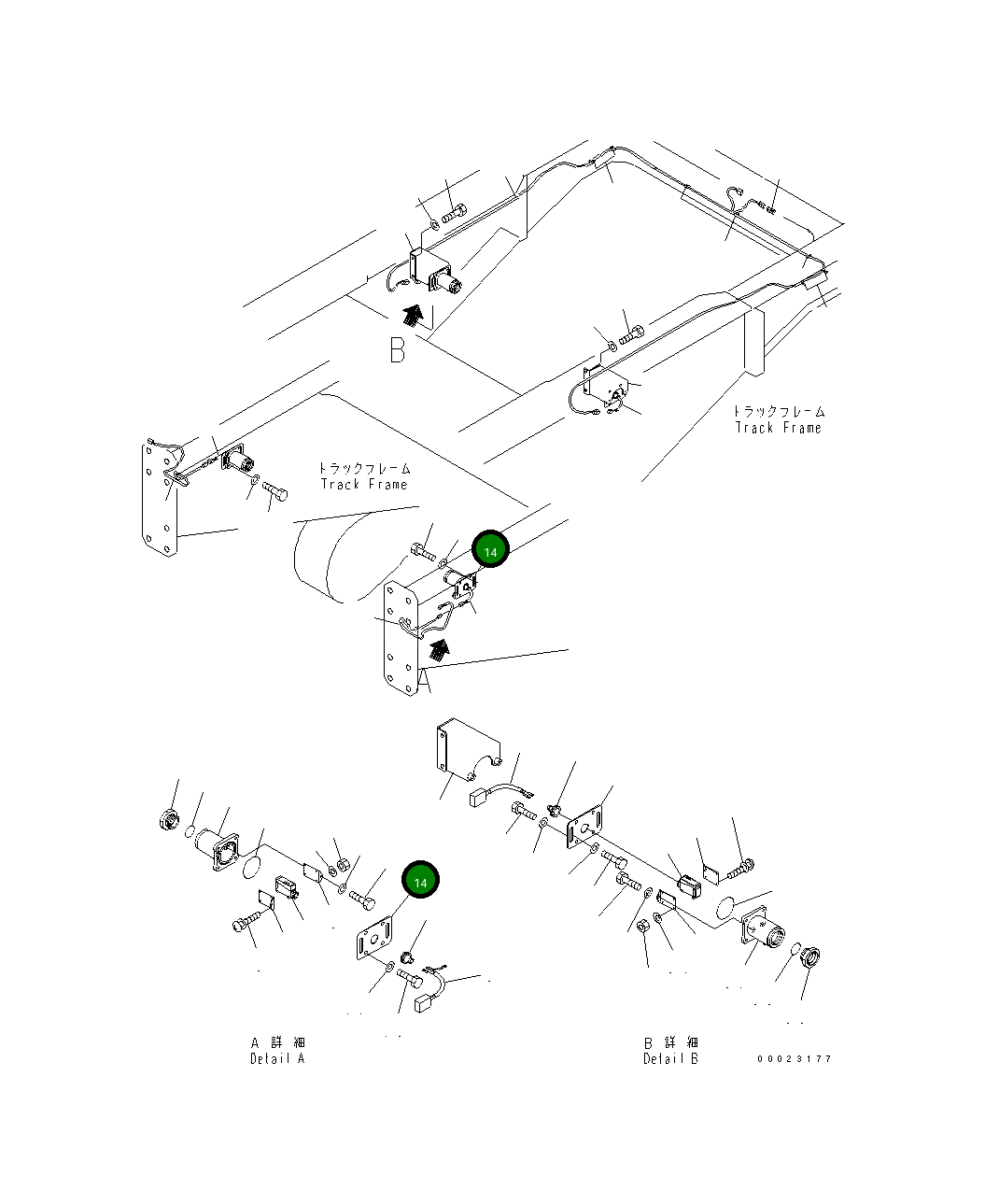 B

トラックフレーム
Track Frame

トラックフレーム
Track Frame

14

A

14

A 詳 細
Detail A

B 詳 細
Detail B

00023177