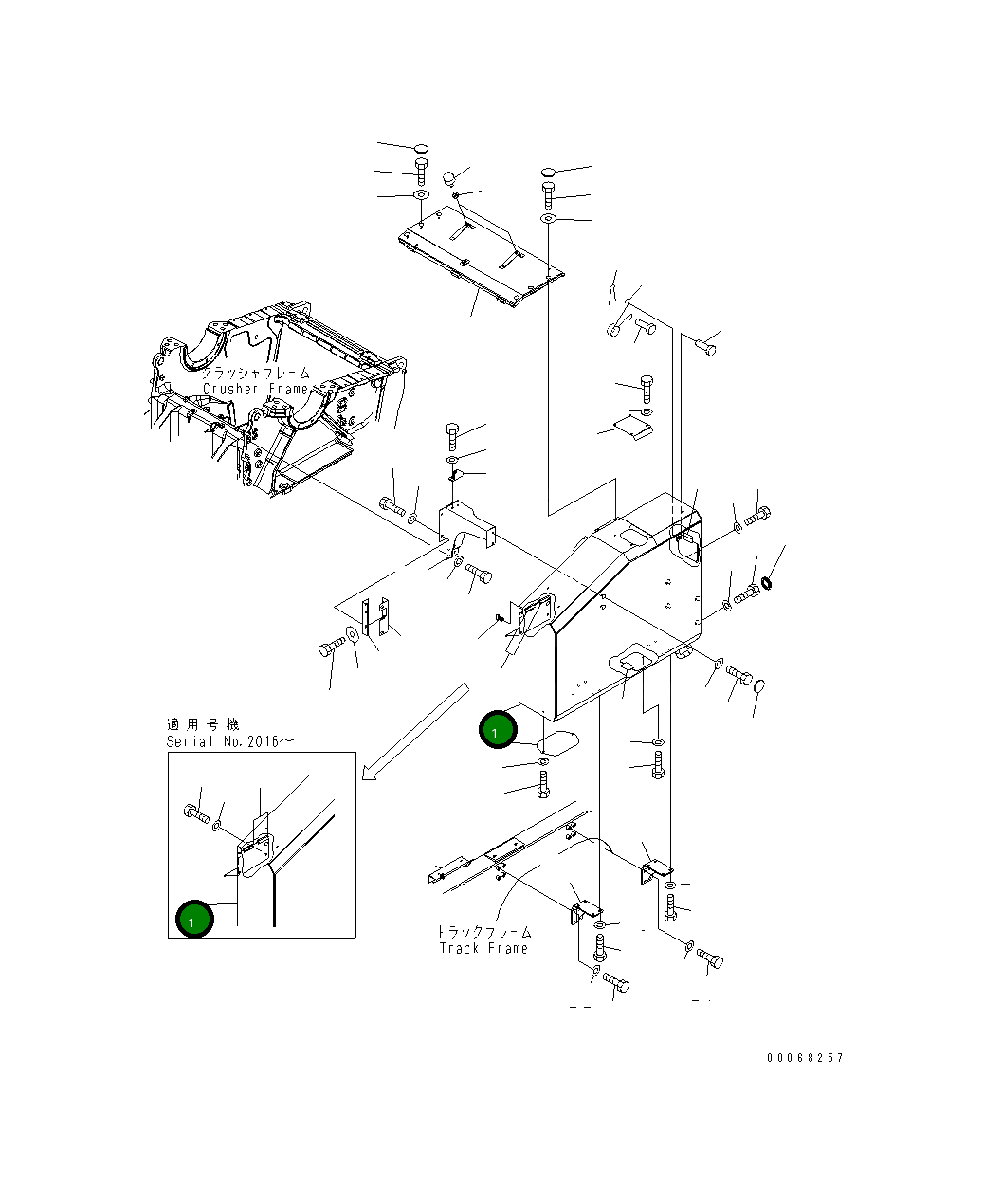 クラッシャフレーム
Crusher Frame

適用号機
Serial No.2016～

1

1

トラックフレーム
Track Frame

00068257