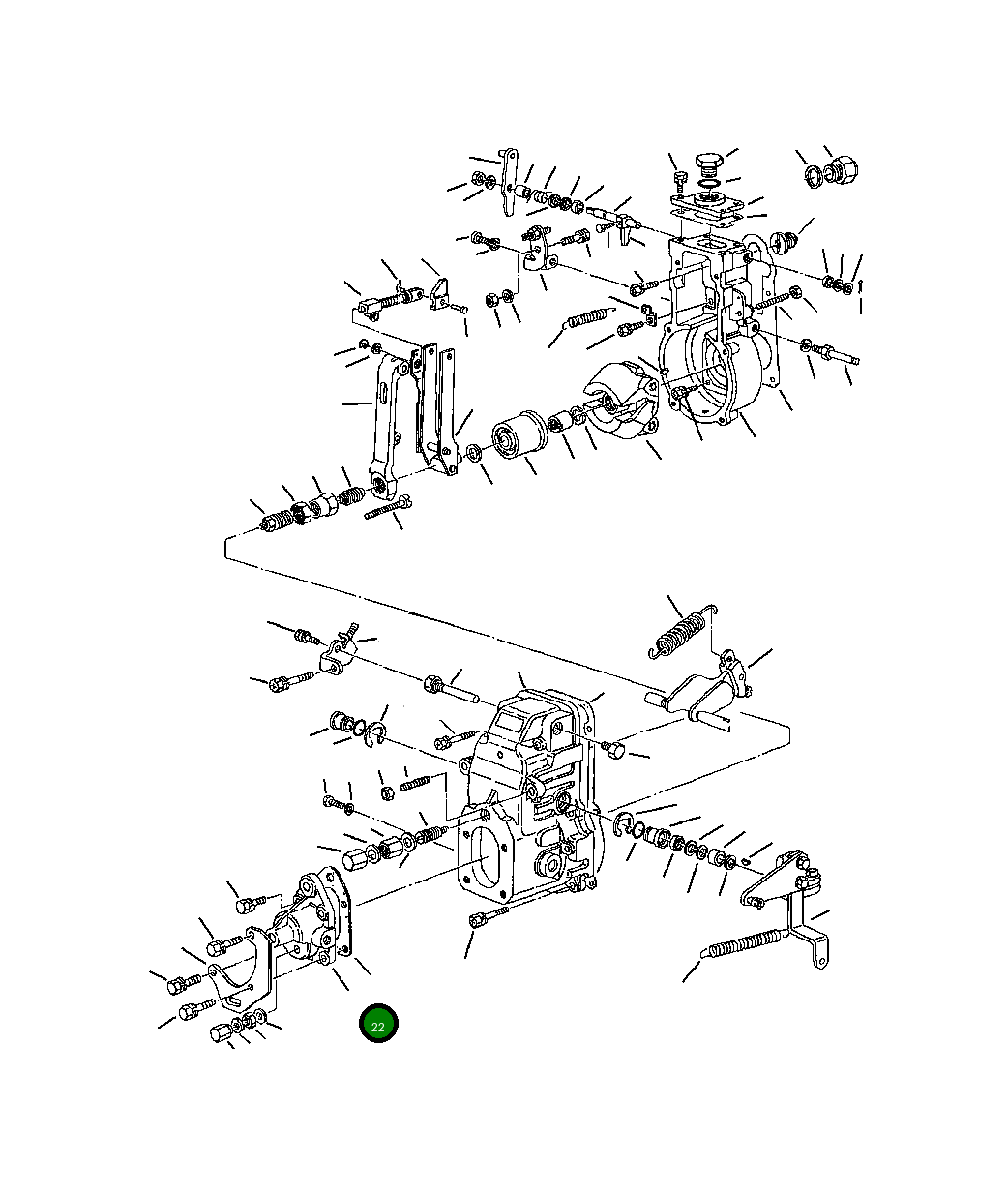 22