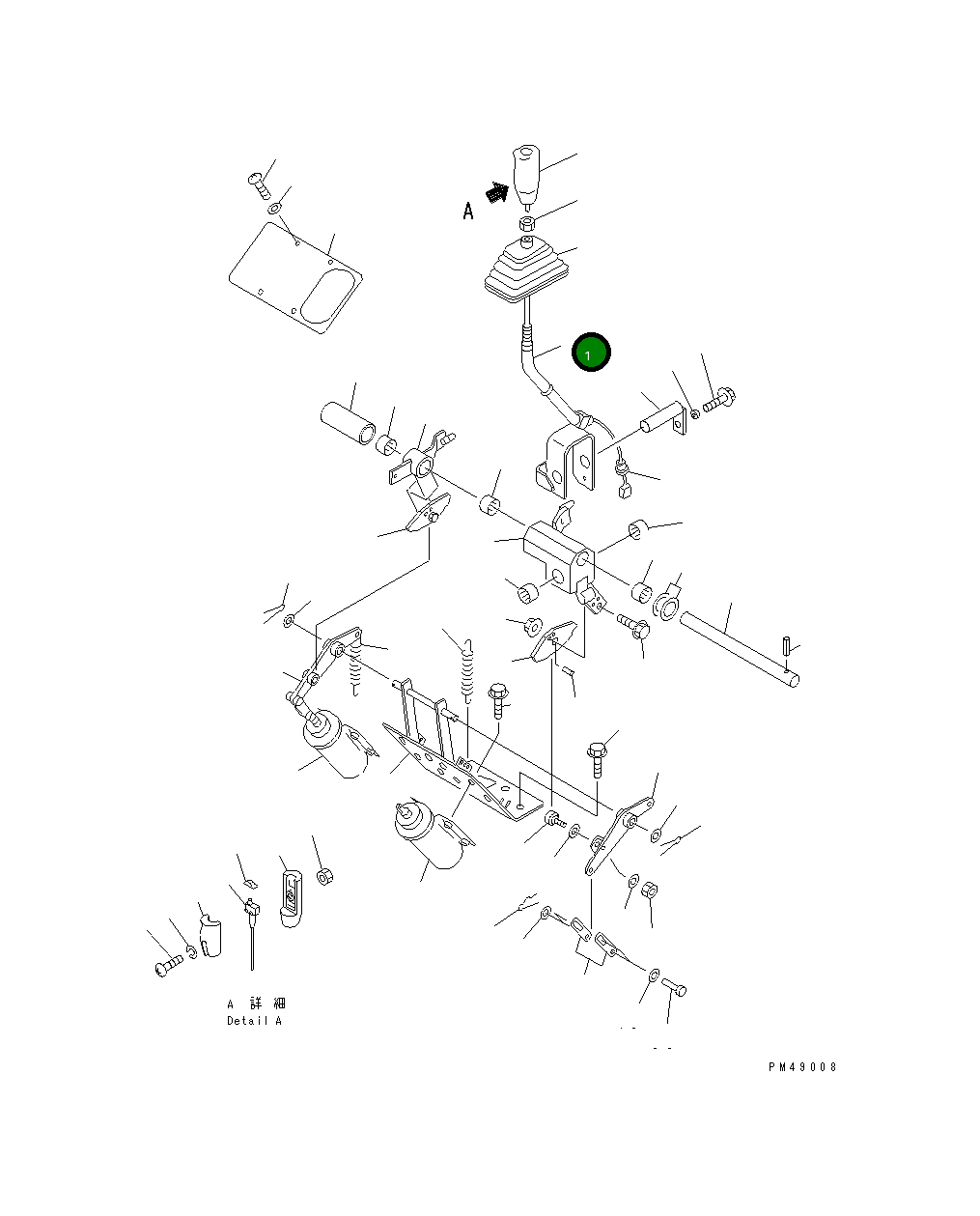 A

1

A 詳 細
Detail A

PM49008